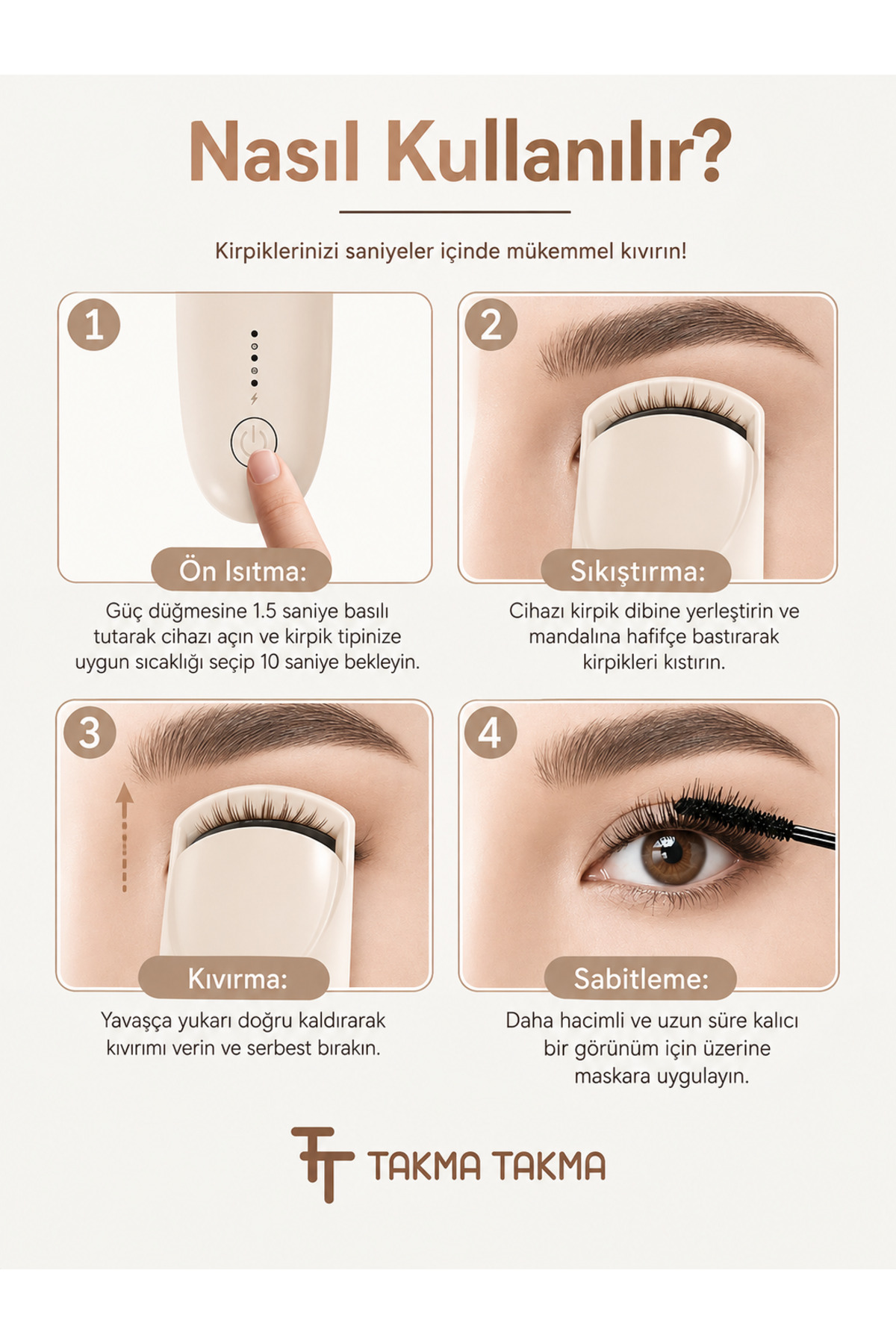 Nasıl Kullanılır?

Kirpiklerinizi saniyeler içinde mükemmel kıvırın!

1

Ön Isıtma:

Güç düğmesine 1.5 saniye basılı tutarak cihazı açın ve kirpik tipinize uygun sıcaklığı seçip 10 saniye bekleyin.

2

Sıkıştırma:

Cihazı kirpik dibine yerleştirin ve mandalına hafifçe bastırarak kirpikleri kıstırın.

3

Kıvırma:

Yavaşça yukarı doğru kaldırarak kıvırımı verin ve serbest bırakın.

4

Sabitleme:

Daha hacimli ve uzun süre kalıcı bir görünüm için üzerine maskara uygulayın.

TT TAKMA TAKMA