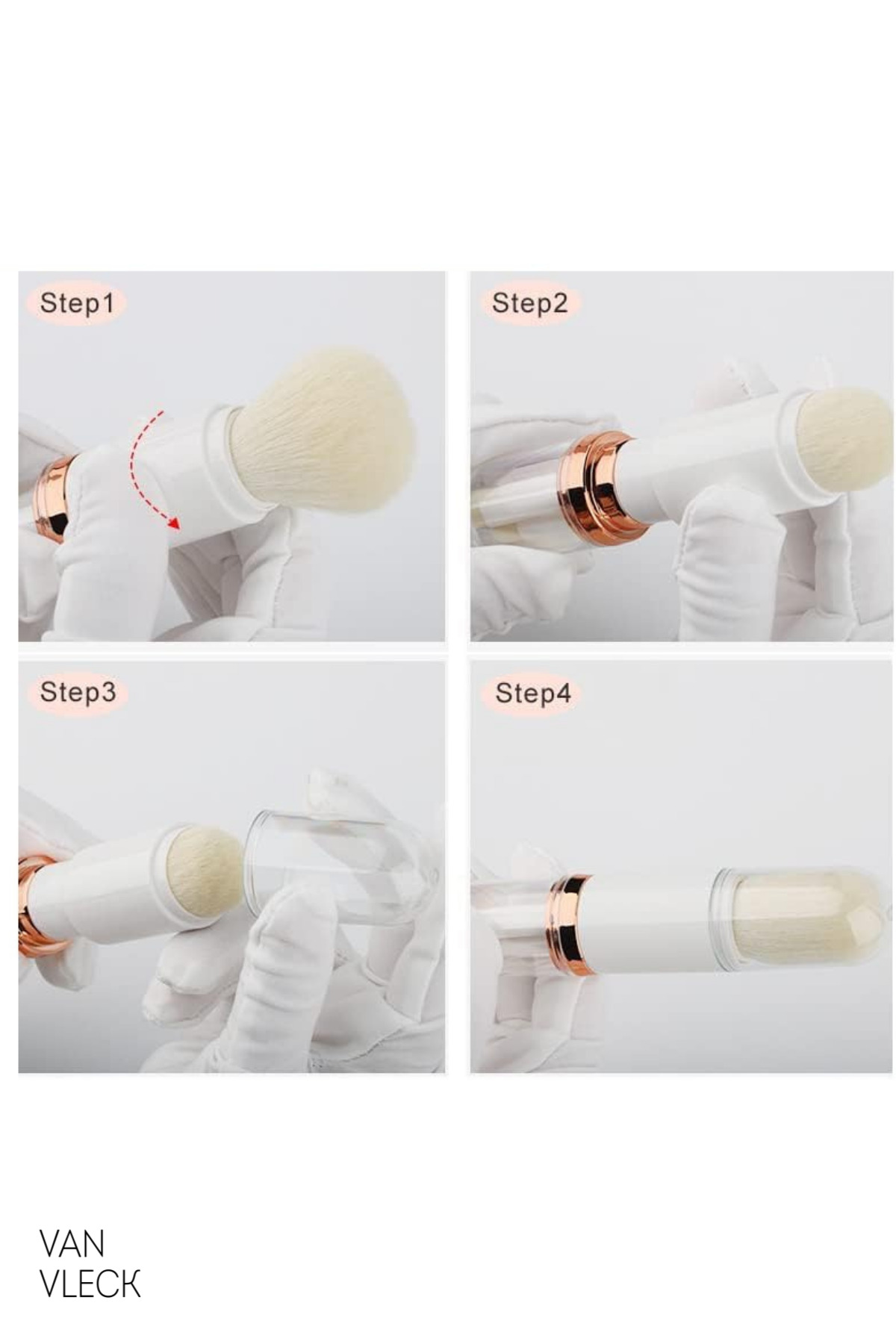 Step1

Step2

Step3

Step4

VAN
VLECK