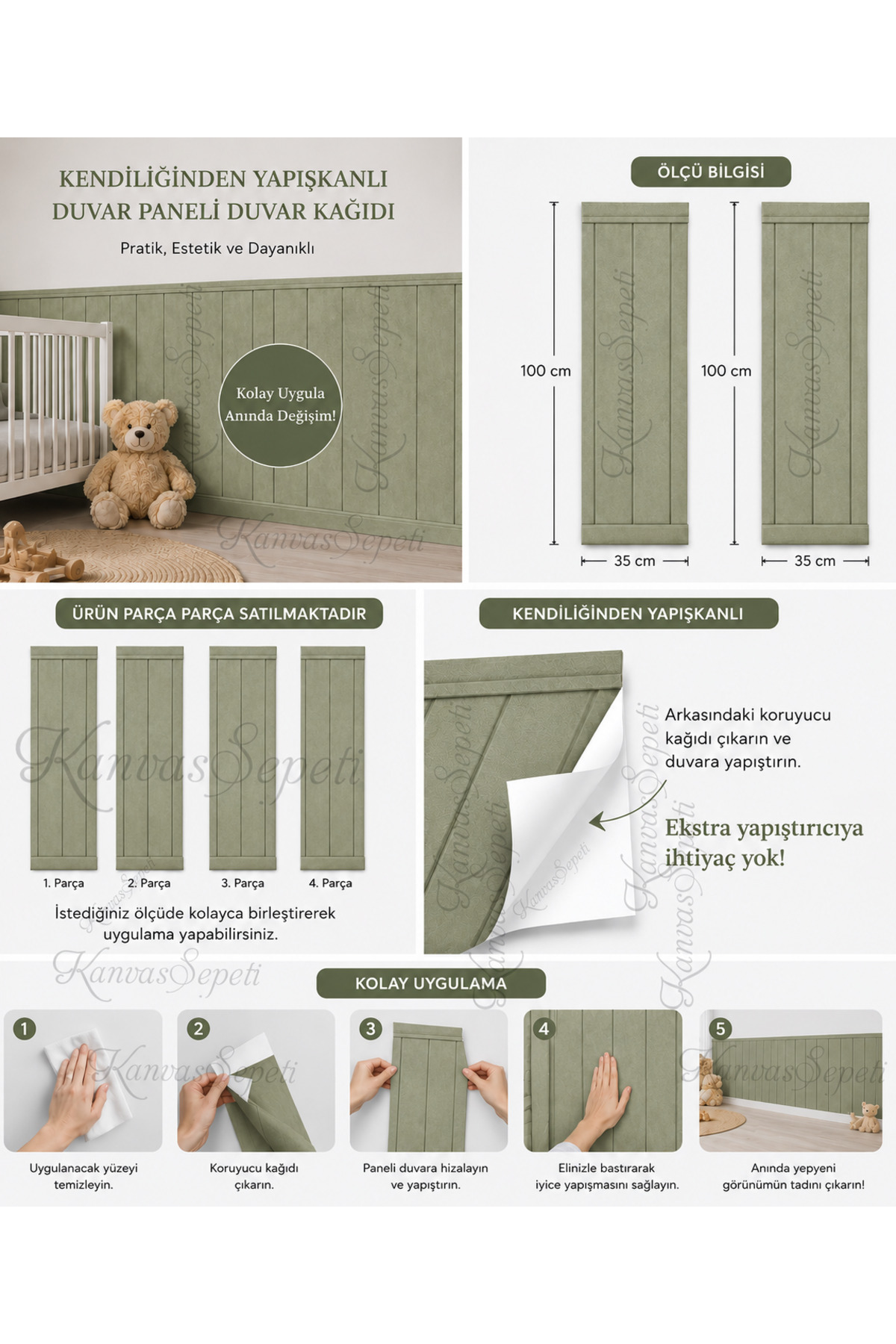 KENDİLİĞİNDEN YAPIŞKANLI
DUVAR PANELİ DUVAR KAĞIDI

Pratik, Estetik ve Dayanıklı

Kolay Uygula
Anında Değişim!

ÖLÇÜ BİLGİSİ

100 cm

35 cm

100 cm

35 cm

ÜRÜN PARÇA PARÇA SATILMAKTADIR

1. Parça
2. Parça
3. Parça
4. Parça

İstediğiniz ölçüde kolayca birleştirerek uygulama yapabilirsiniz.

KENDİLİĞİNDEN YAPIŞKANLI

Arkasındaki koruyucu kağıdı çıkarın ve duvara yapıştırın.

Ekstra yapıştırıcıya ihtiyaç yok!

KOLAY UYGULAMA

1
Uygulanacak yüzeyi temizleyin.

2
Koruyucu kağıdı çıkarın.

3
Paneli duvara hizalayın ve yapıştırın.

4
Elinizle bastırarak iyice yapışmasını sağlayın.

5
Anında yepyeni görünümün tadını çıkarın!

KanvasSepeti