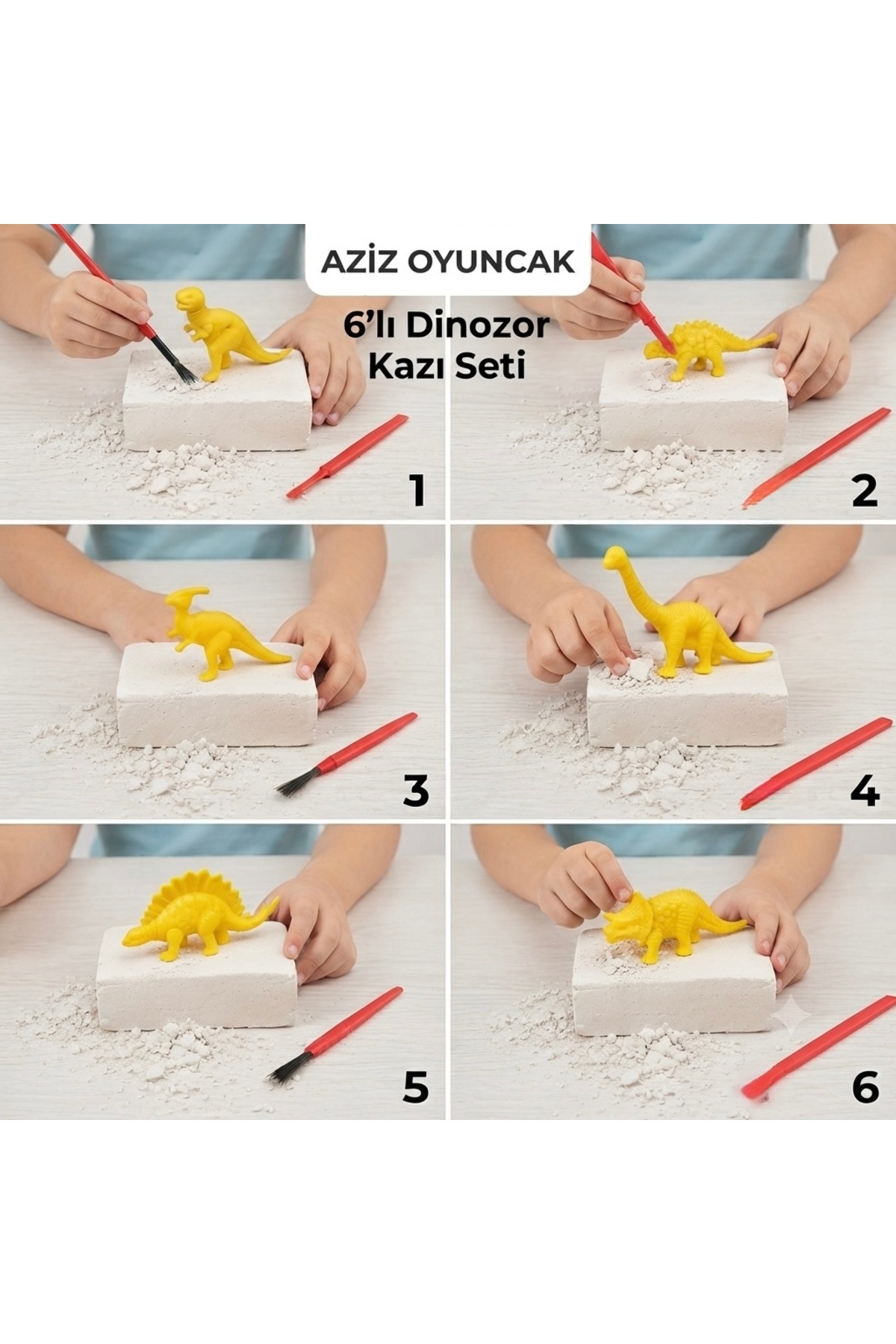 AZİZ OYUNCAK

6'lı Dinozor Kazı Seti

1

2

3

4

5

6