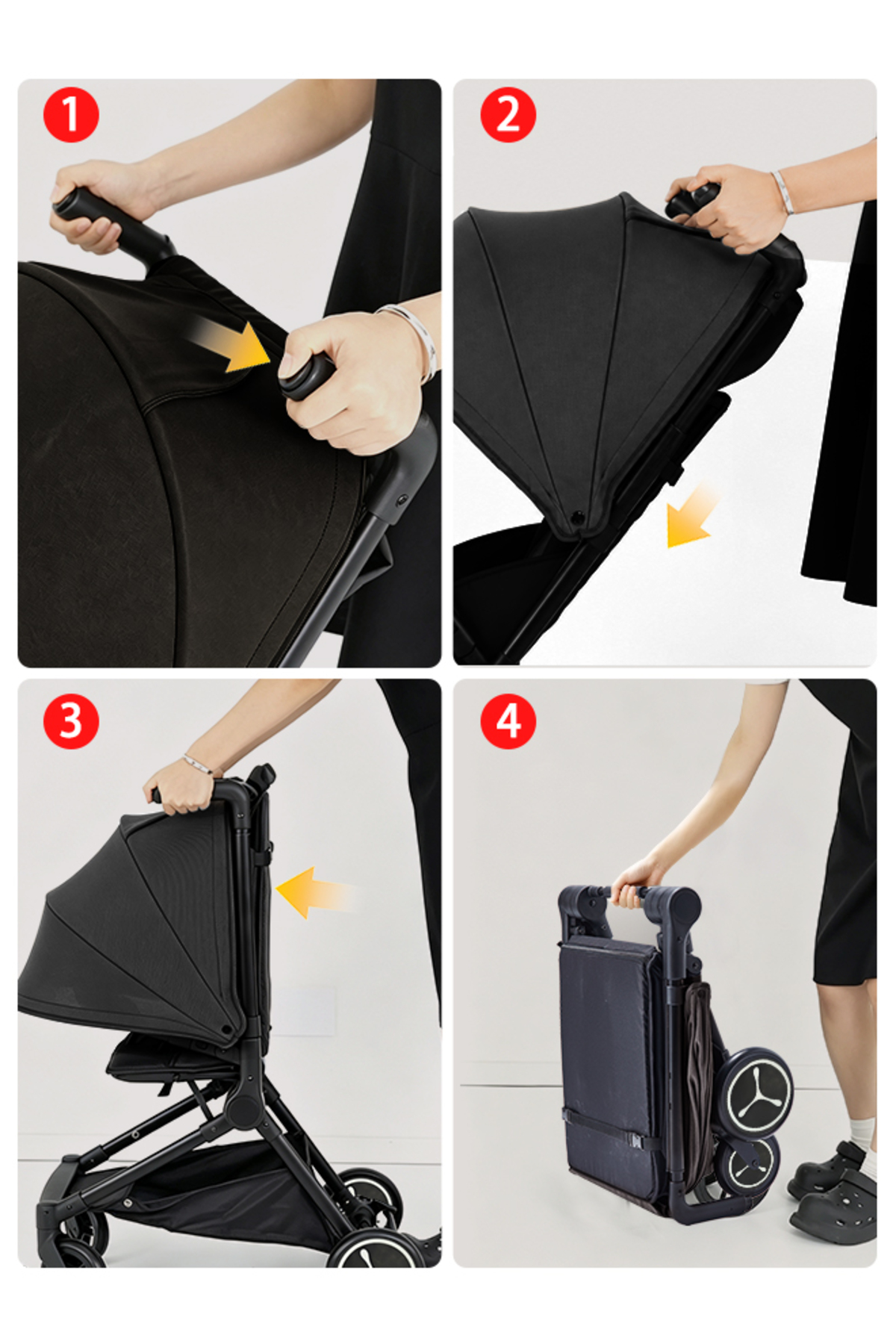 1

2

3

4