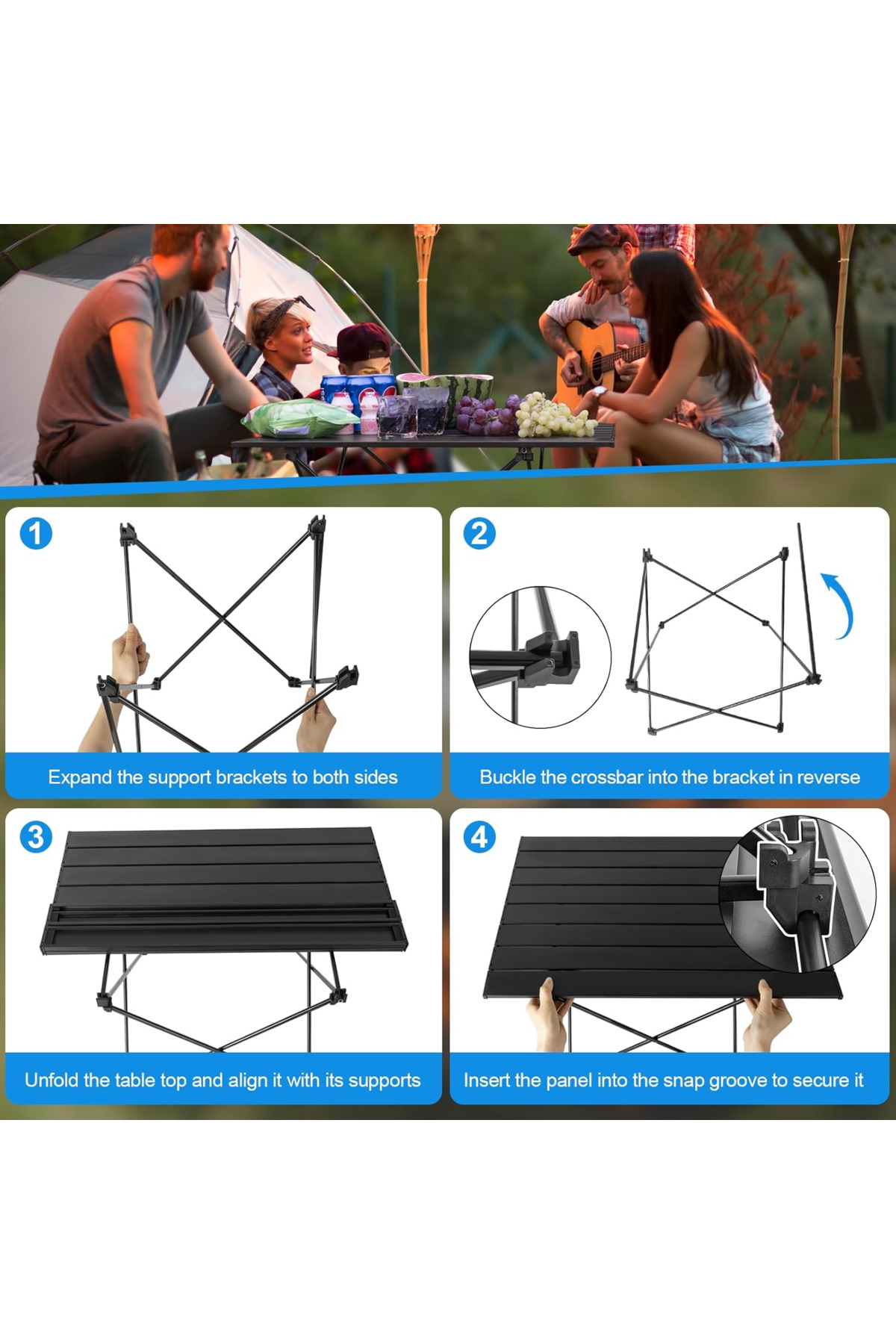 1
Expand the support brackets to both sides

2
Buckle the crossbar into the bracket in reverse

3
Unfold the table top and align it with its supports

4
Insert the panel into the snap groove to secure it