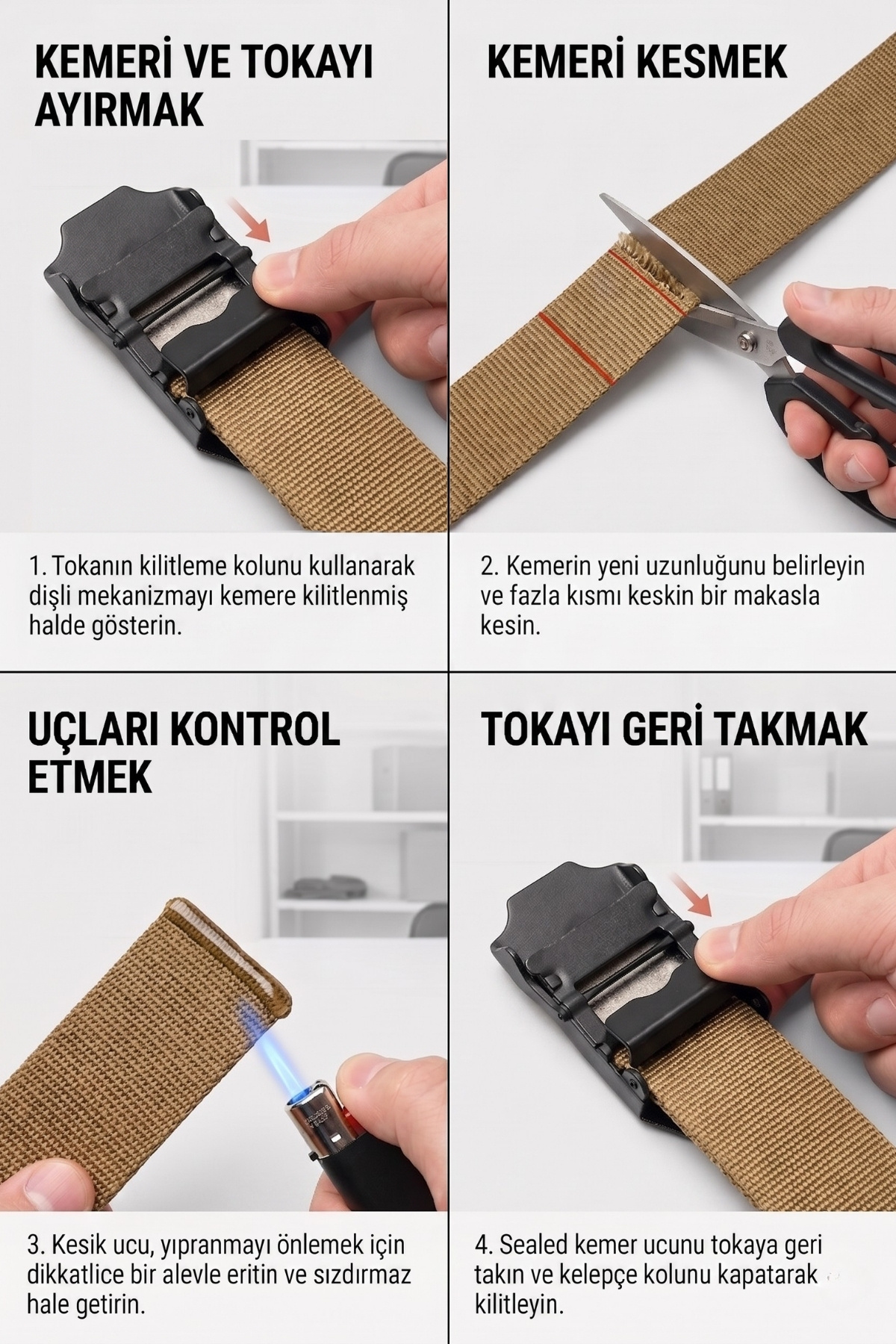 KEMERİ VE TOKAYI AYIRMAK

1. Tokanın kilitleme kolunu kullanarak dişli mekanizmayı kemere kilitlenmiş halde gösterin.

KEMERİ KESMEK

2. Kemerin yeni uzunluğunu belirleyin ve fazla kısmı keskin bir makasla kesin.

UÇLARI KONTROL ETMEK

3. Kesik ucu, yıpranmayı önlemek için dikkatlice bir alevle eritin ve sızdırmaz hale getirin.

TOKAYI GERİ TAKMAK

4. Sealed kemer ucunu tokaya geri takın ve kelepçe kolunu kapatarak kilitleyin.