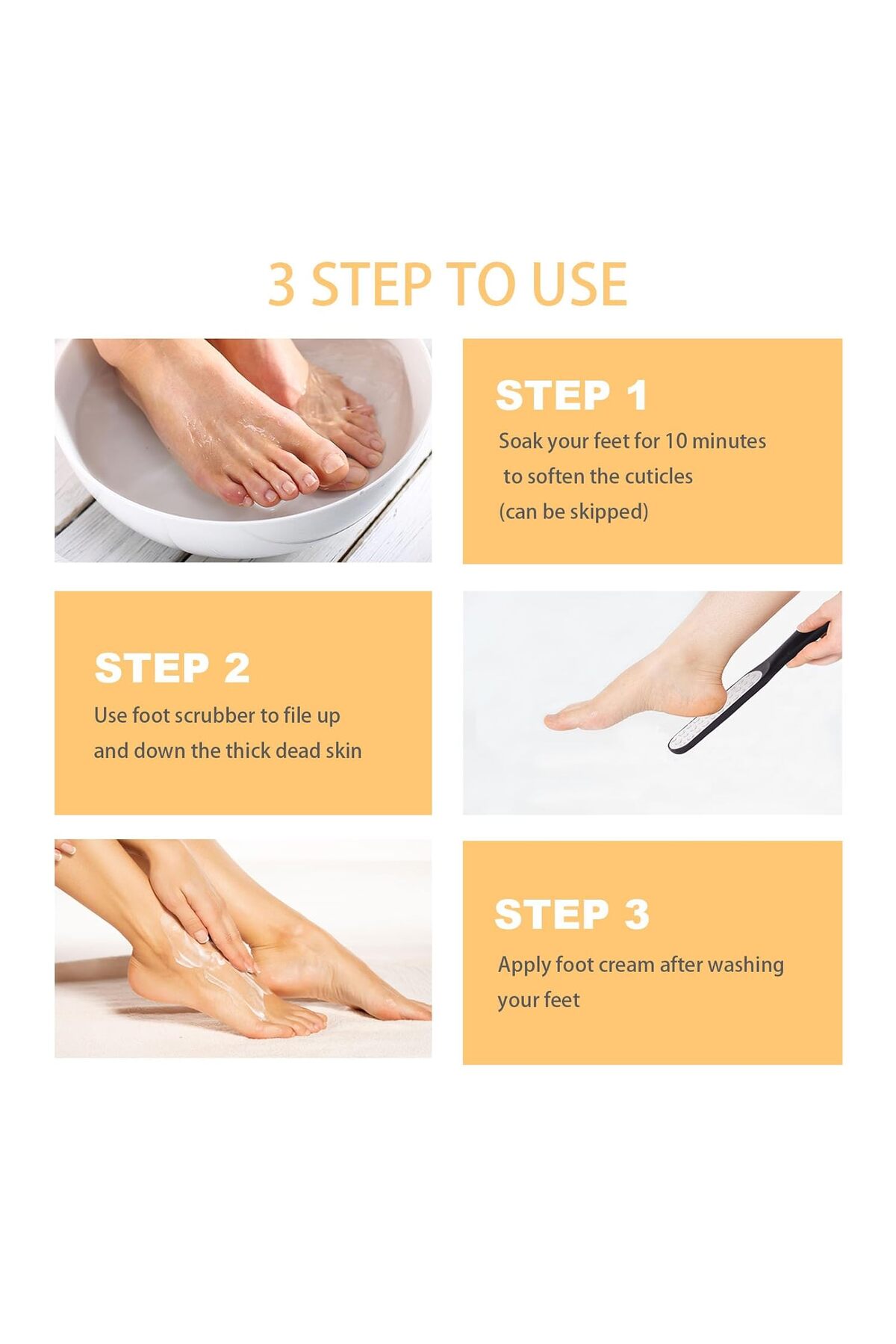 3 STEP TO USE

STEP 1

Soak your feet for 10 minutes to soften the cuticles (can be skipped)

STEP 2

Use foot scrubber to file up and down the thick dead skin

STEP 3

Apply foot cream after washing your feet