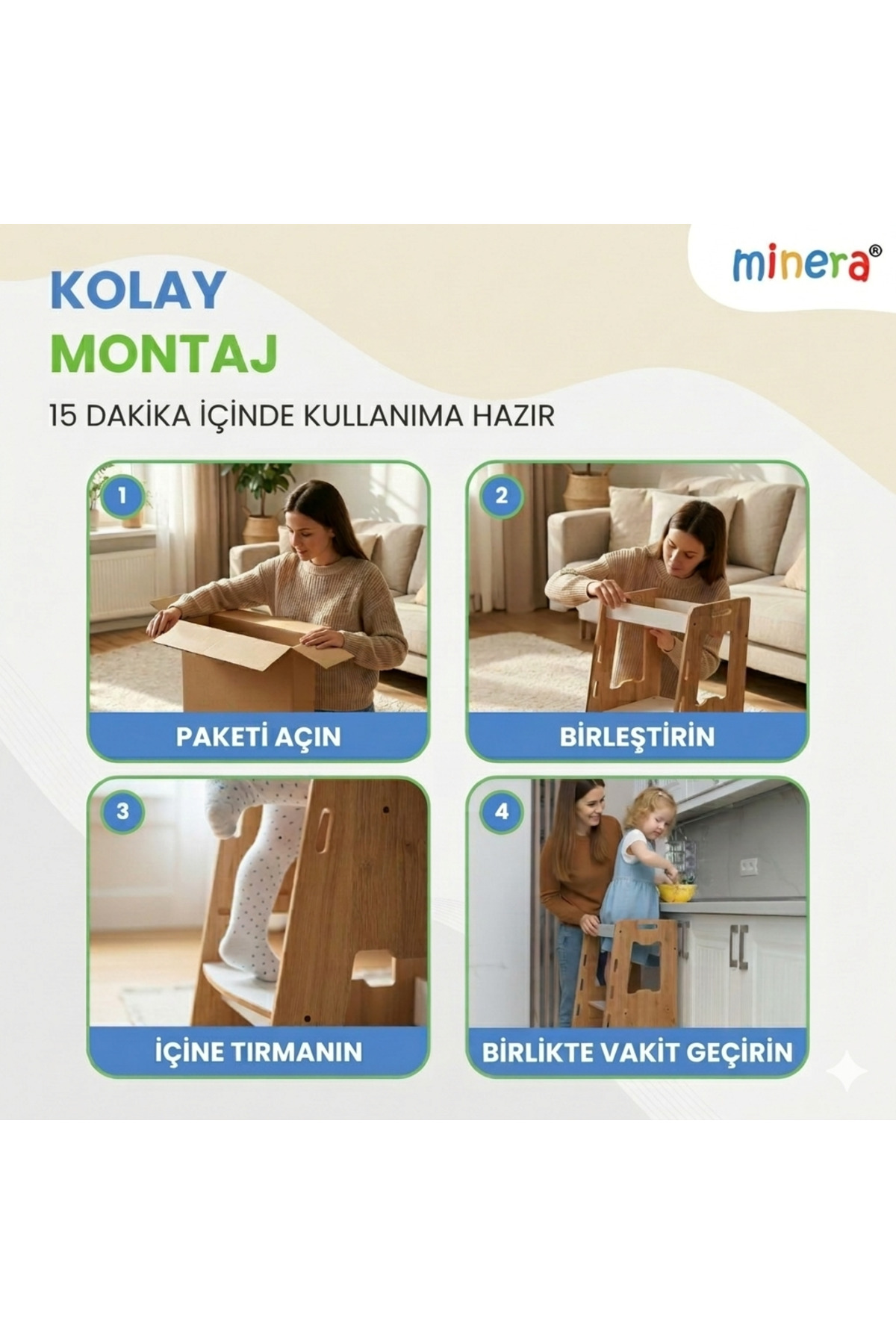 minera®

KOLAY
MONTAJ

15 DAKİKA İÇİNDE KULLANIMA HAZIR

1
PAKETİ AÇIN

2
BİRLEŞTİRİN

3
İÇİNE TIRMANIN

4
BİRLİKTE VAKİT GEÇİRİN