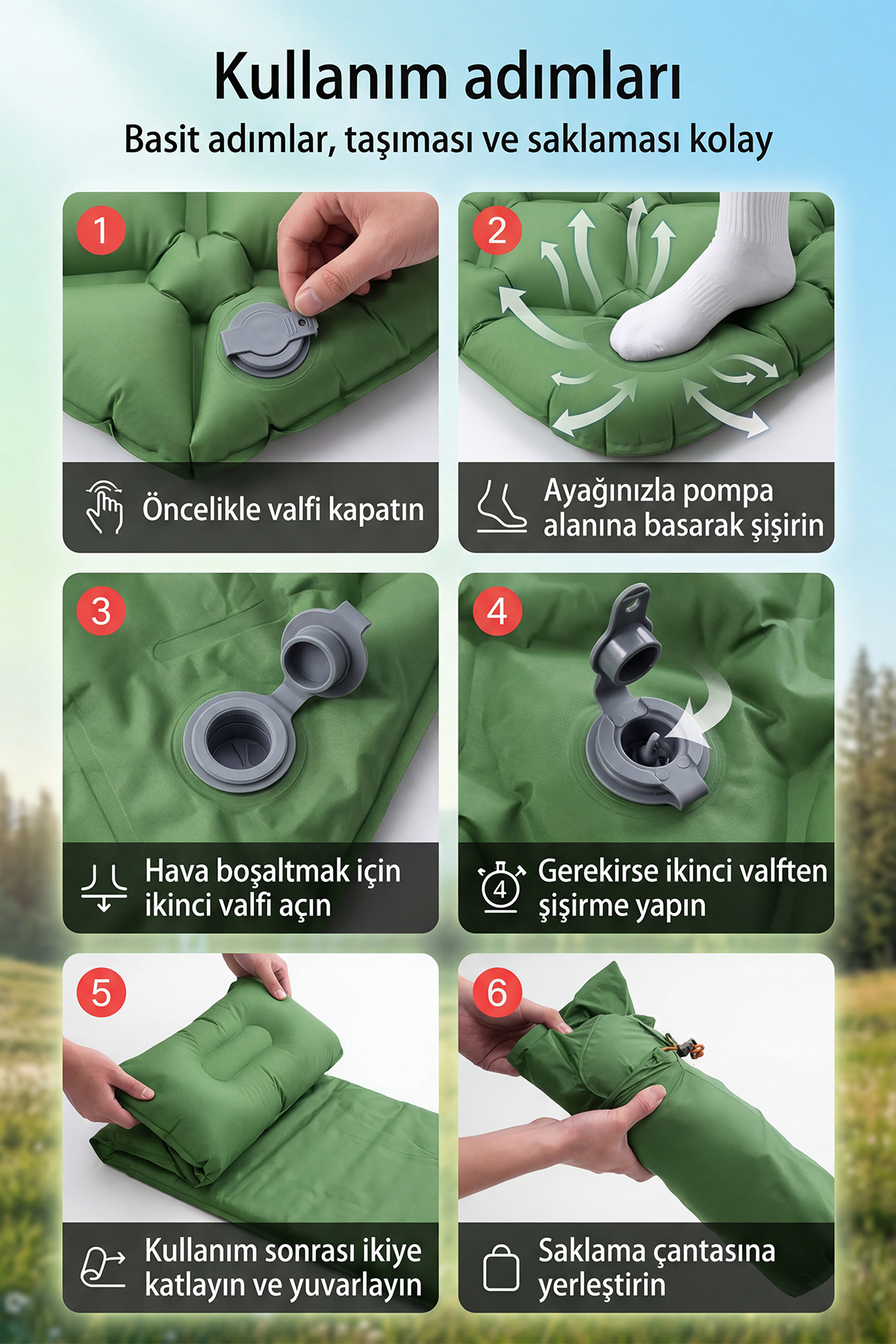 Kullanım adımları

Basit adımlar, taşıması ve saklaması kolay

1

Öncelikle valfi kapatın

2

Ayağınızla pompa alanına basarak şişirin

3

Hava boşaltmak için ikinci valfi açın

4

4

Gerekirse ikinci valften şişirme yapın

5

Kullanım sonrası ikiye katlayın ve yuvarlayın

6

Saklama çantasına yerleştirin