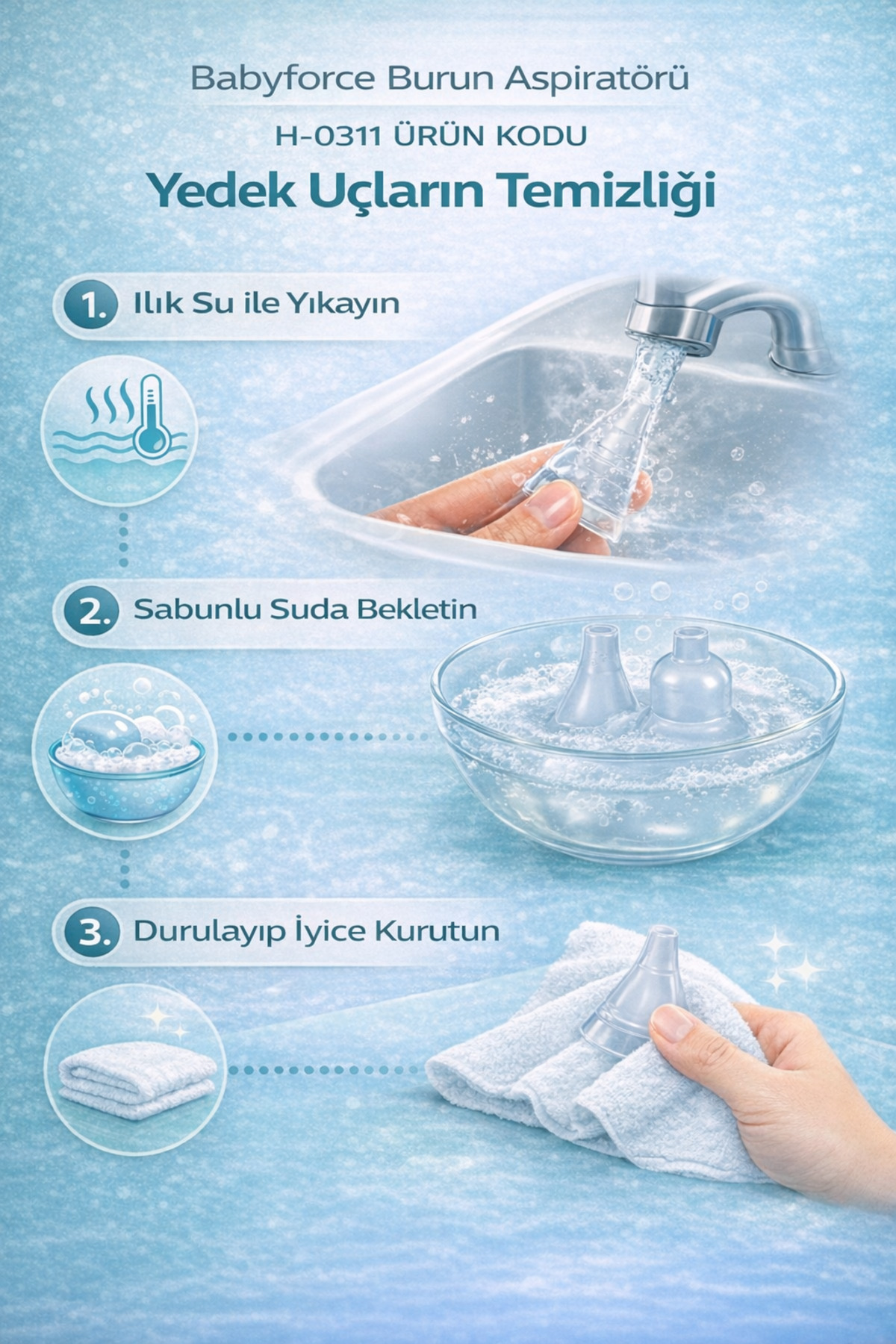 Babyforce Burun Aspiratörü

H-0311 ÜRÜN KODU

Yedek Uçların Temizliği

1. Ilık Su ile Yıkayın

2. Sabunlu Suda Bekletin

3. Durulayıp İyice Kurutun