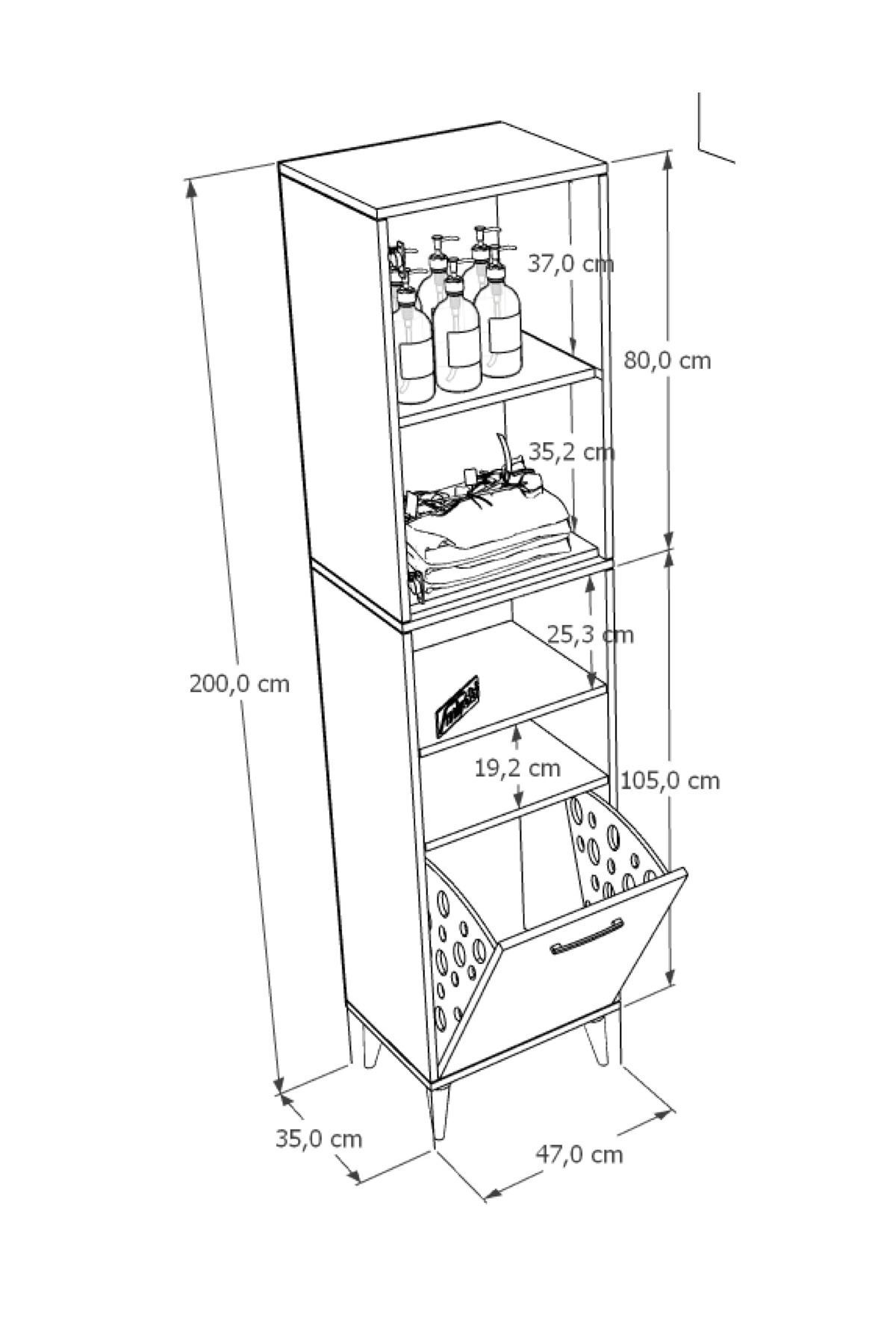 37,0 cm
80,0 cm
35,2 cm
25,3 cm
200,0 cm
19,2 cm
105,0 cm
35,0 cm
47,0 cm