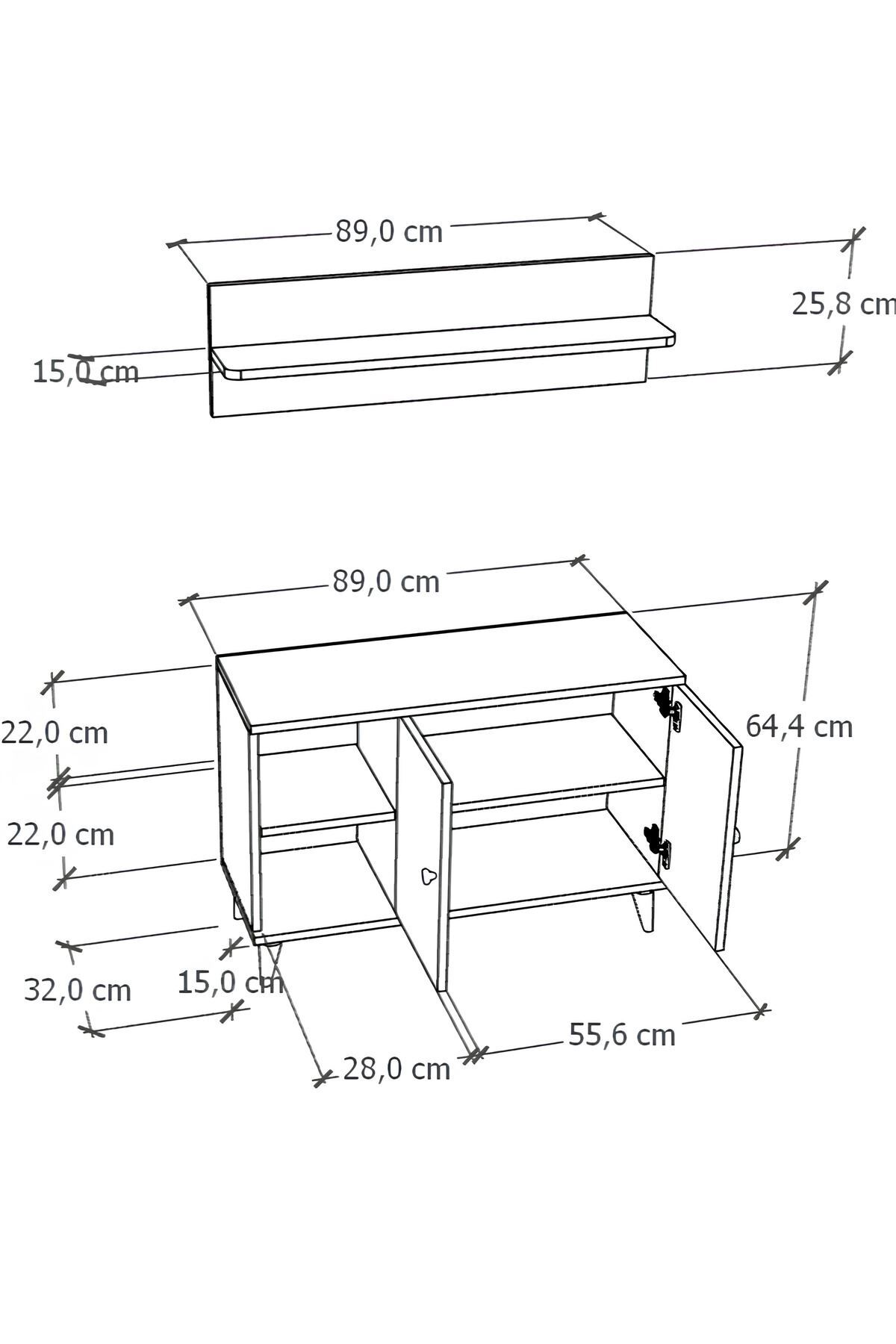 89,0 cm
25,8 cm
15,0 cm

89,0 cm
22,0 cm
64,4 cm
22,0 cm
32,0 cm
15,0 cm
55,6 cm
28,0 cm