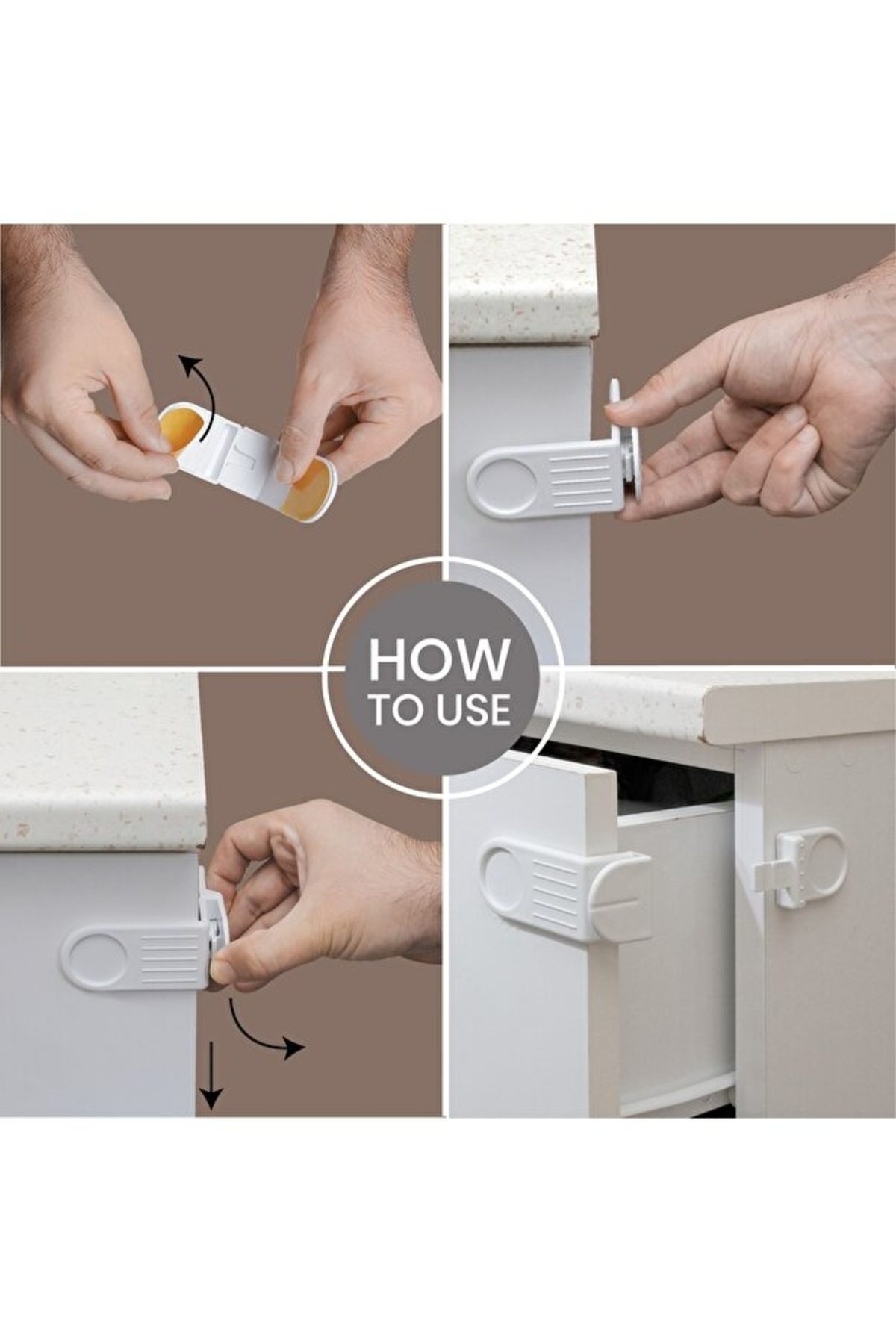 HOW
TO USE