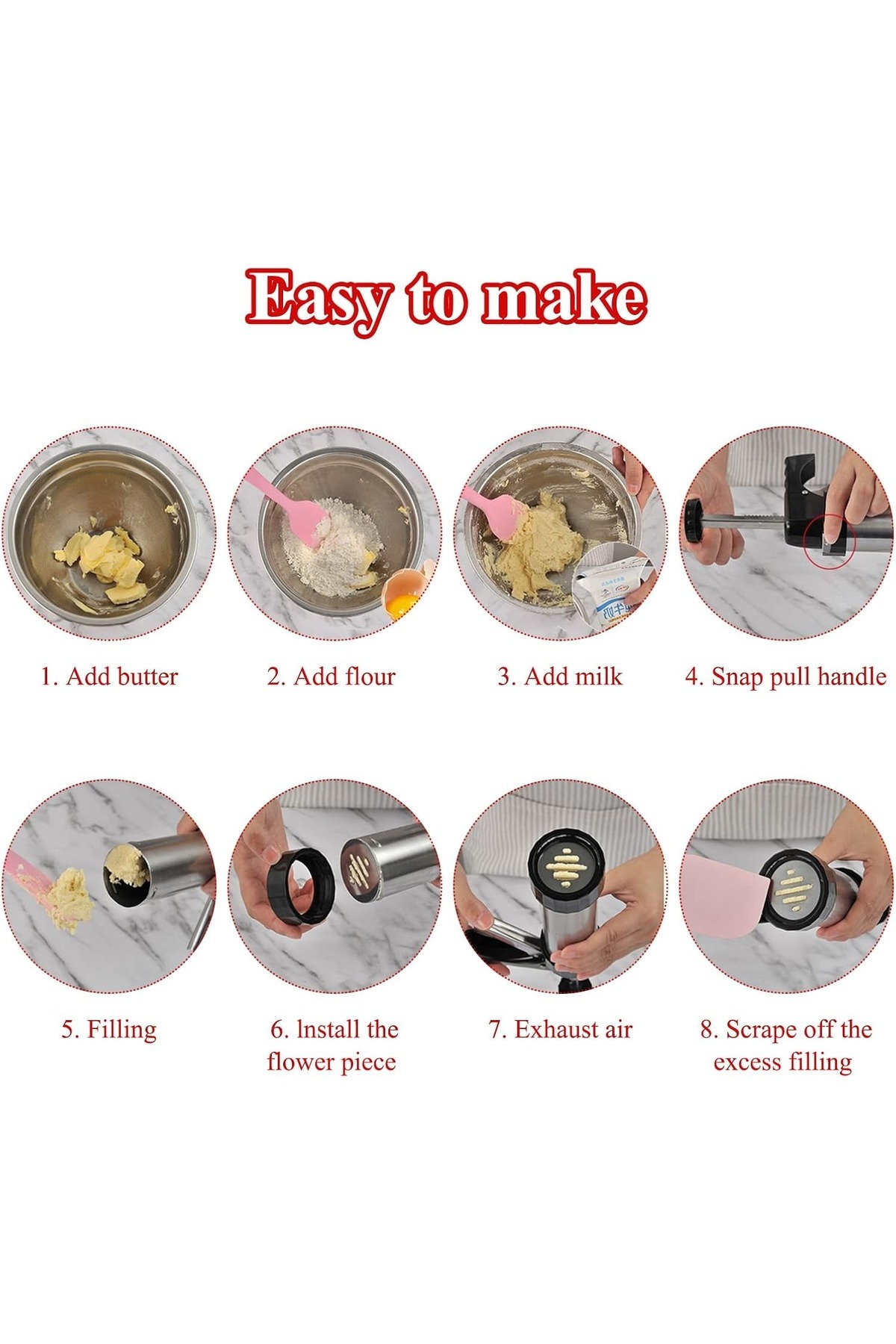 Easy to make

1. Add butter

2. Add flour

3. Add milk

4. Snap pull handle

5. Filling

6. lnstall the flower piece

7. Exhaust air

8. Scrape off the excess filling