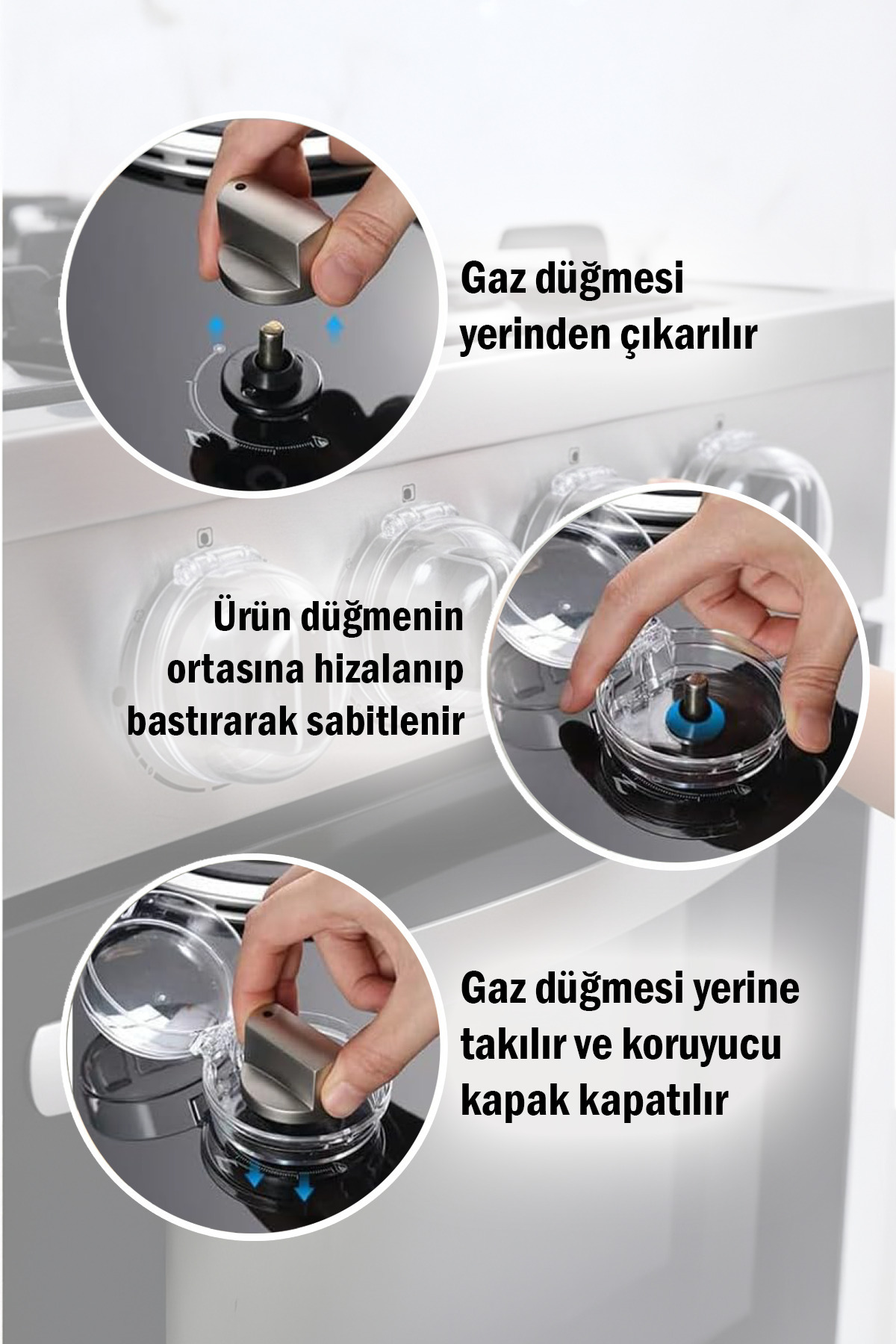 Gaz düğmesi yerinden çıkarılır

Ürün düğmenin ortasına hizalanıp bastırarak sabitlenir

Gaz düğmesi yerine takılır ve koruyucu kapak kapatılır