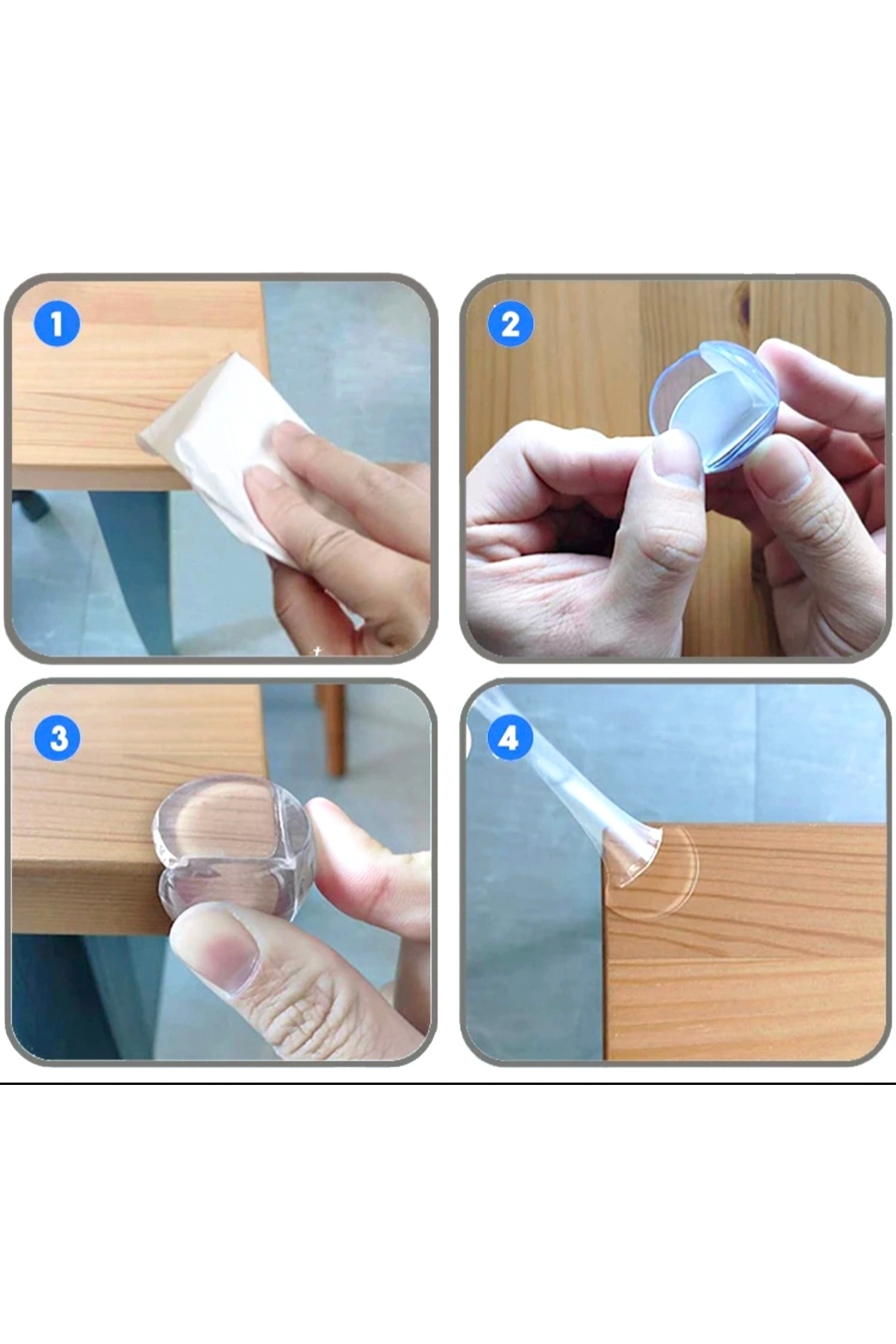 1

2

3

4