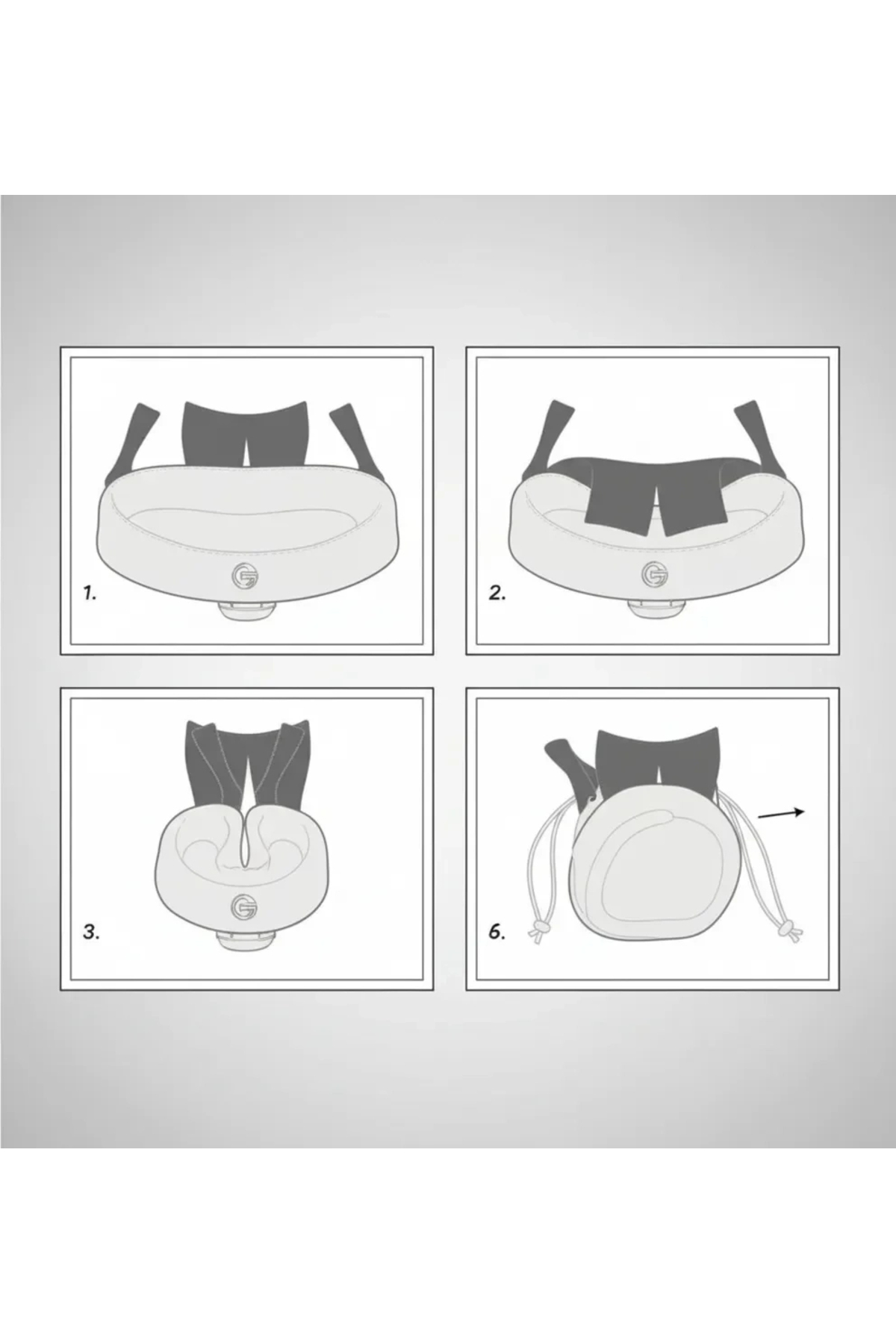 1.

2.

3.

6.