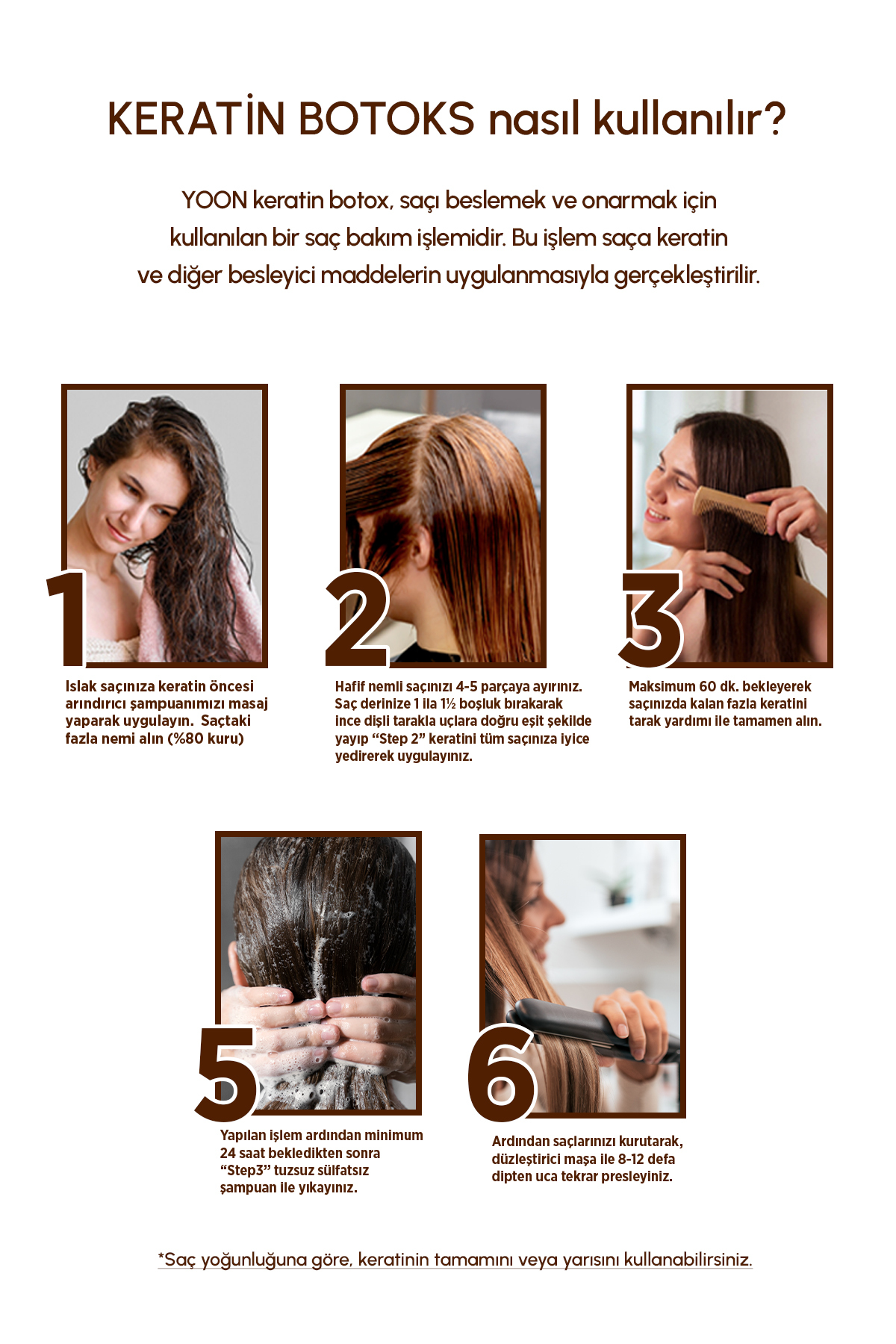 KERATİN BOTOKS nasıl kullanılır?

YOON keratin botox, saçı beslemek ve onarmak için kullanılan bir saç bakım işlemidir. Bu işlem saça keratin ve diğer besleyici maddelerin uygulanmasıyla gerçekleştirilir.

1

Islak saçınıza keratin öncesi arındırıcı şampuanımızı masaj yaparak uygulayın. Saçtaki fazla nemi alın (%80 kuru)

2

Hafif nemli saçınızı 4-5 parçaya ayırınız. Saç derinize 1 ila 1½ boşluk bırakarak ince dişli tarakla uçlara doğru eşit şekilde yayıp "Step 2" keratini tüm saçınıza iyice yedirerek uygulayınız.

3

Maksimum 60 dk. bekleyerek saçınızda kalan fazla keratini tarak yardımı ile tamamen alın.

5

Yapılan işlem ardından minimum 24 saat bekledikten sonra "Step3" tuzsuz sülfatsız şampuan ile yıkayınız.

6

Ardından saçlarınızı kurutarak, düzleştirici maşa ile 8-12 defa dipten uca tekrar presleyiniz.

*Saç yoğunluğuna göre, keratinin tamamını veya yarısını kullanabilirsiniz.