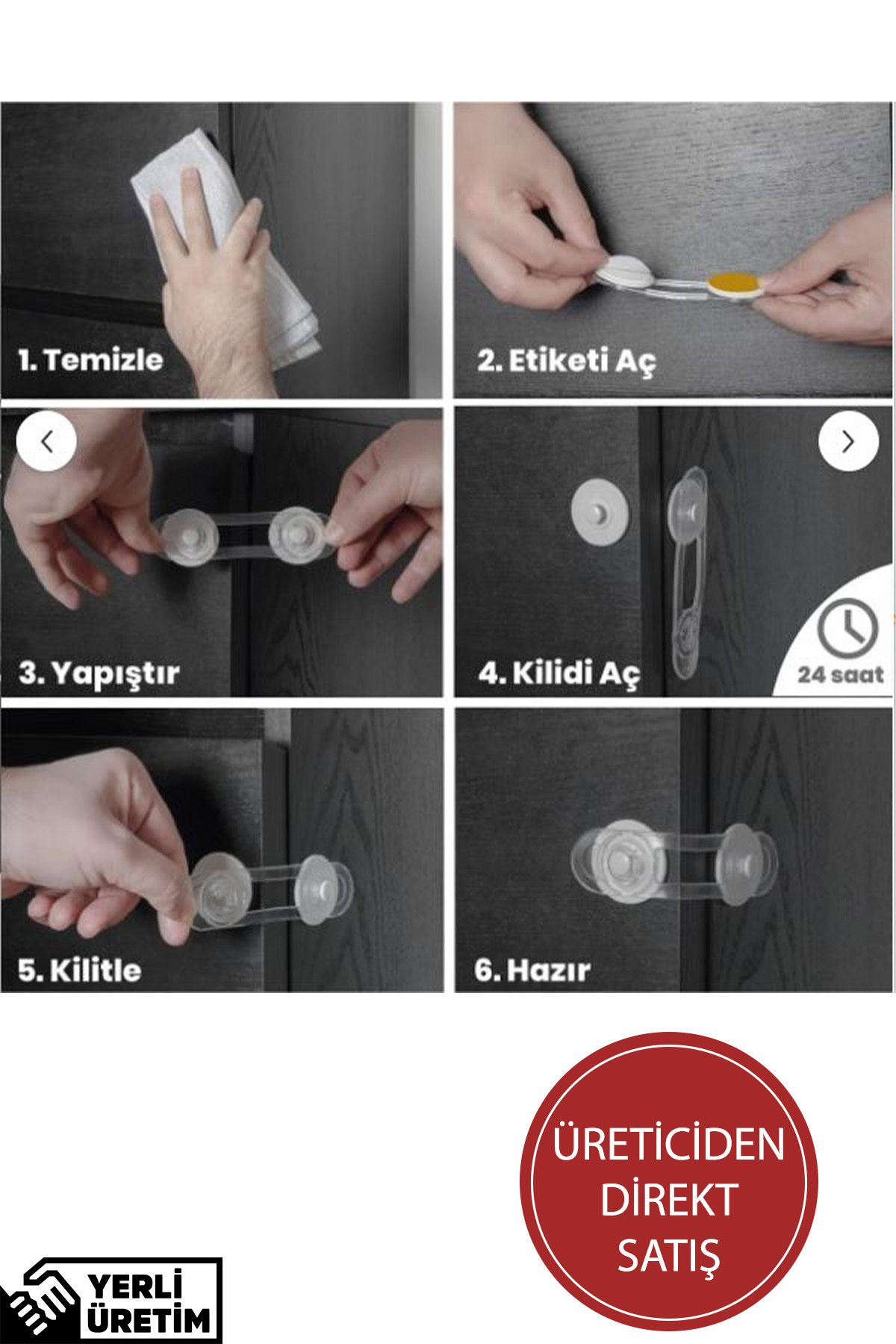 1. Temizle

2. Etiketi Aç

3. Yapıştır

4. Kilidi Aç

24 saat

5. Kilitle

6. Hazır

ÜRETİCİDEN DİREKT SATIŞ

YERLİ ÜRETİM