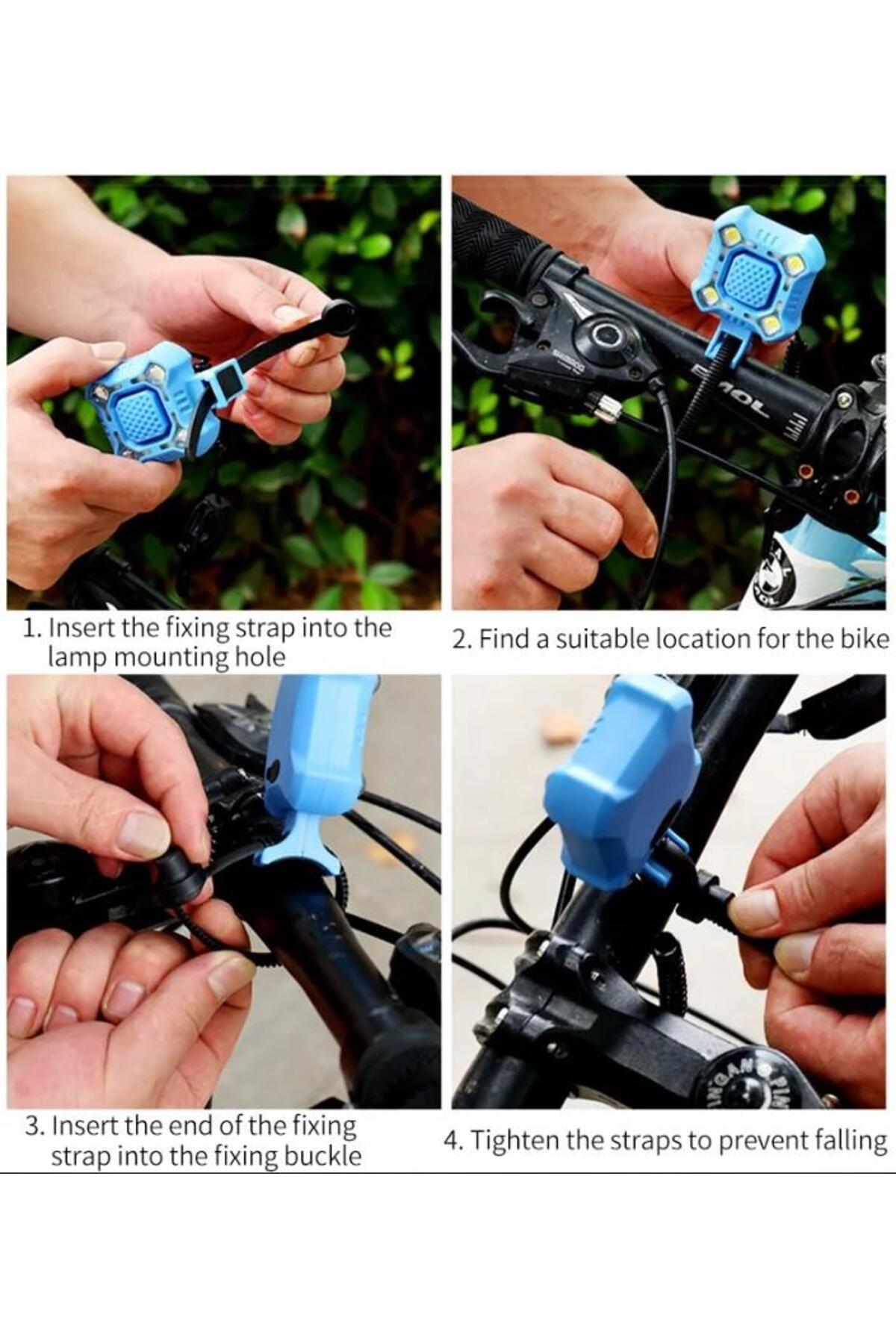 1. Insert the fixing strap into the lamp mounting hole

2. Find a suitable location for the bike

3. Insert the end of the fixing strap into the fixing buckle

4. Tighten the straps to prevent falling