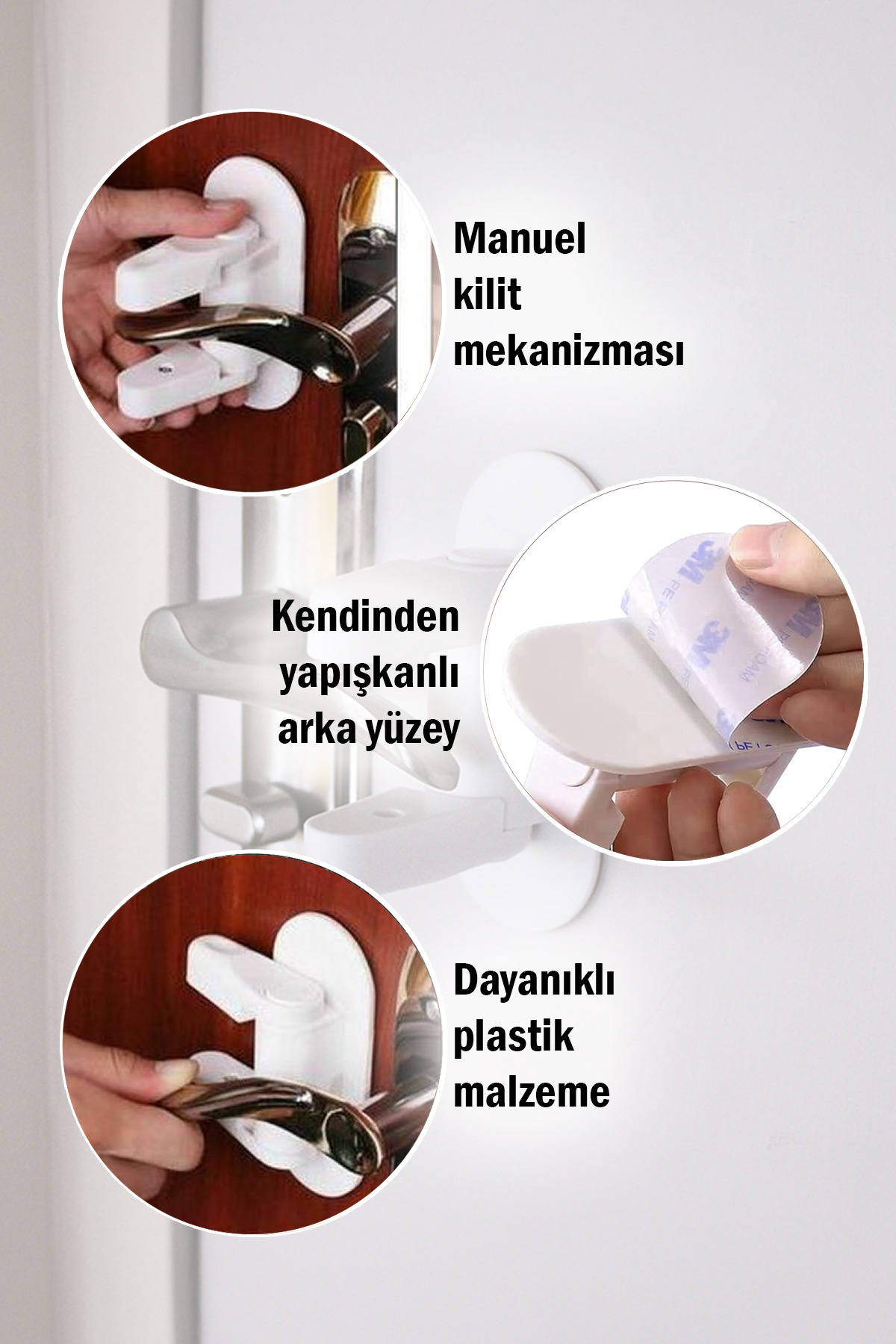 Manuel kilit mekanizması

Kendinden yapışkanlı arka yüzey

3M PE FOAM

Dayanıklı plastik malzeme