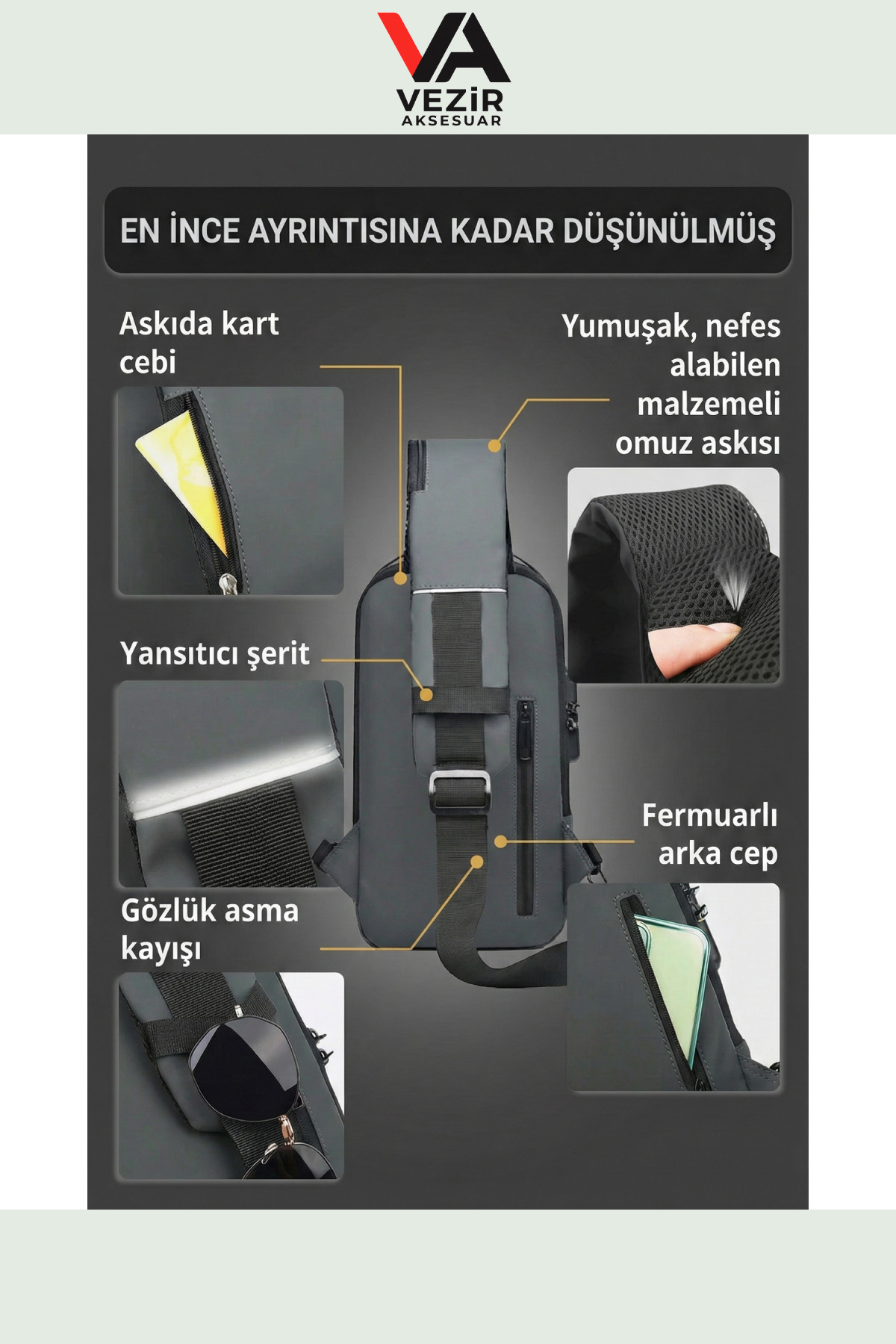 VA
VEZİR
AKSESUAR

EN İNCE AYRINTISINA KADAR DÜŞÜNÜLMÜŞ

Askıda kart cebi

Yumuşak, nefes alabilen malzemeli omuz askısı

Yansıtıcı şerit

Fermuarlı arka cep

Gözlük asma kayışı