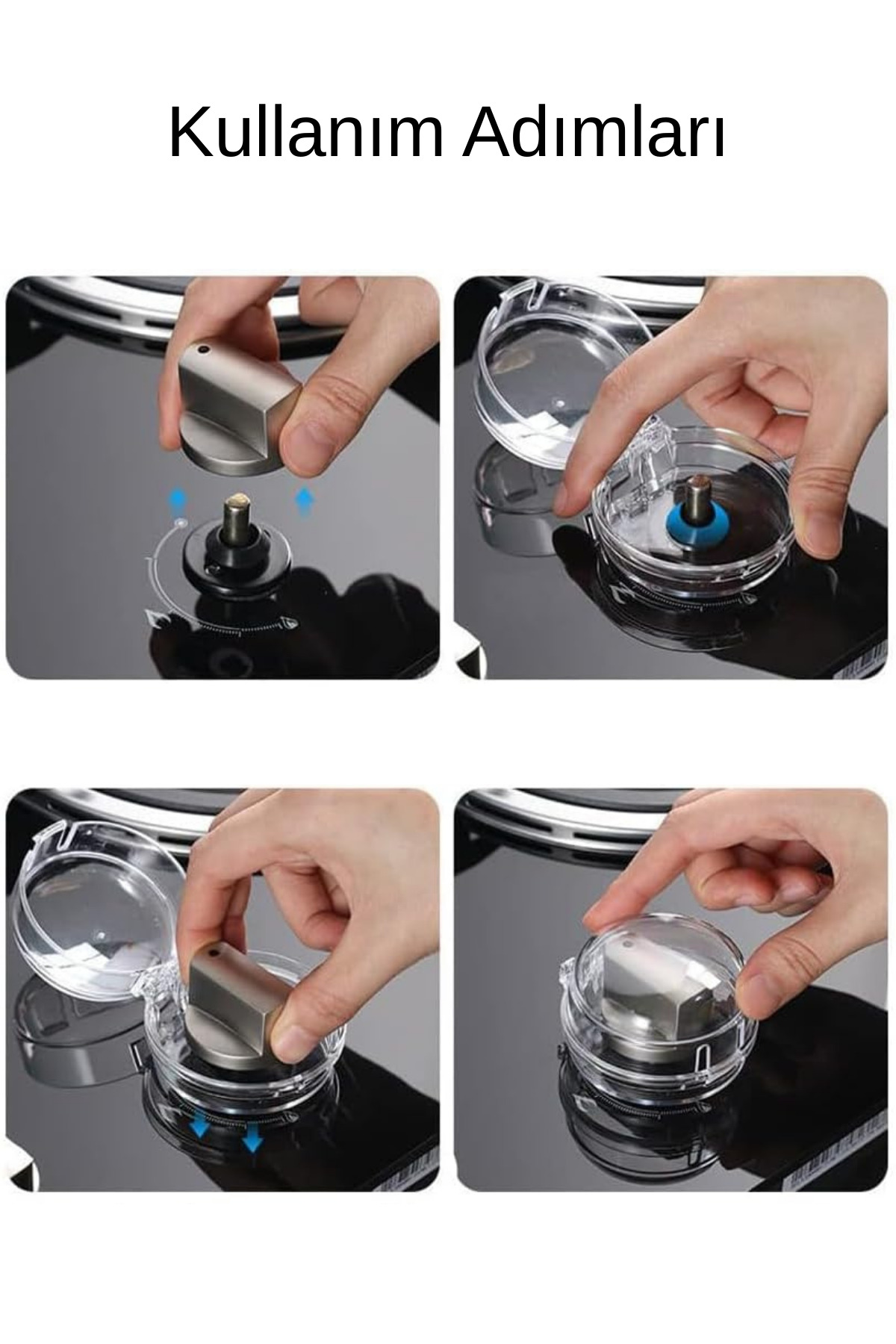 Kullanım Adımları