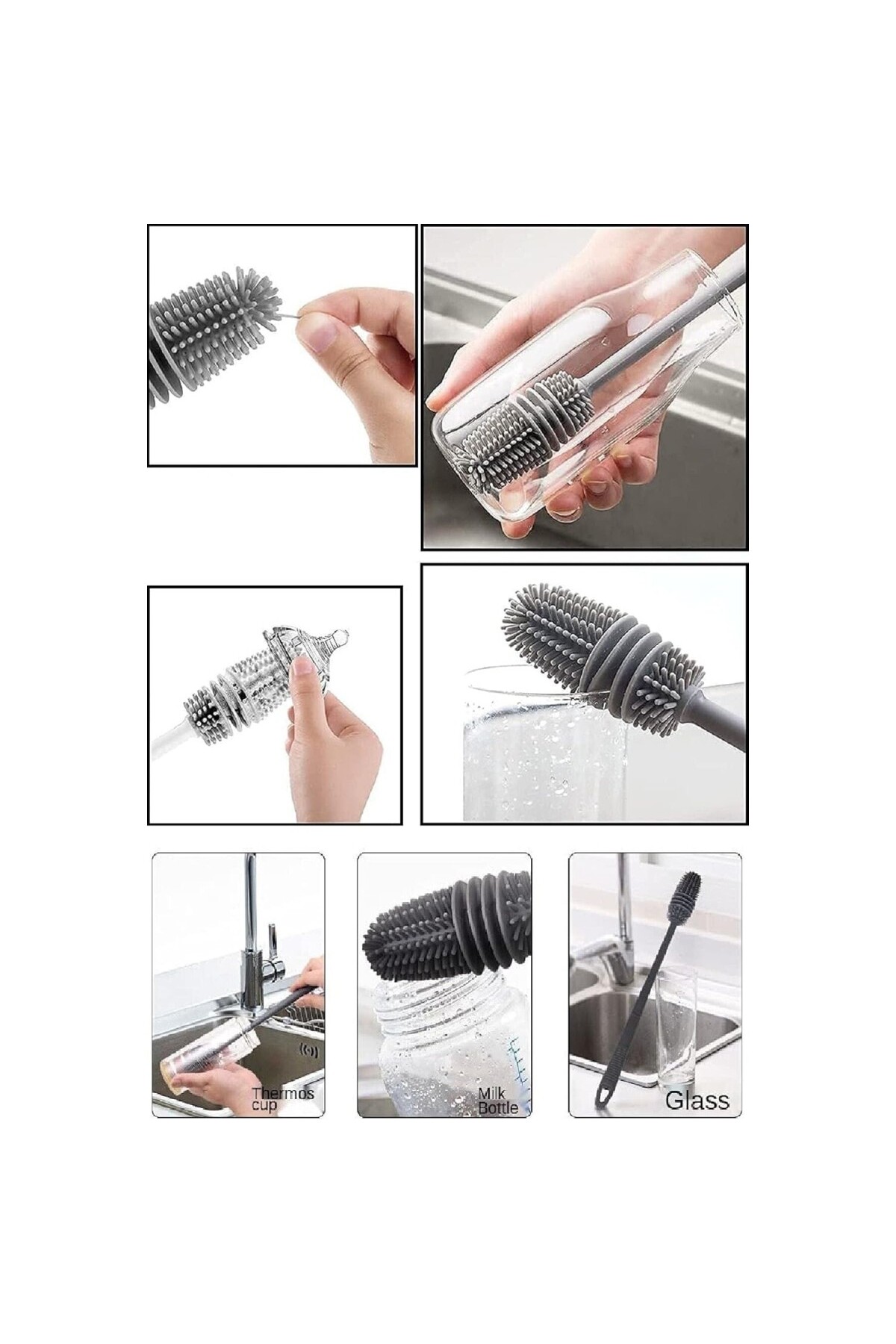 Thermos cup

Milk Bottle

Glass