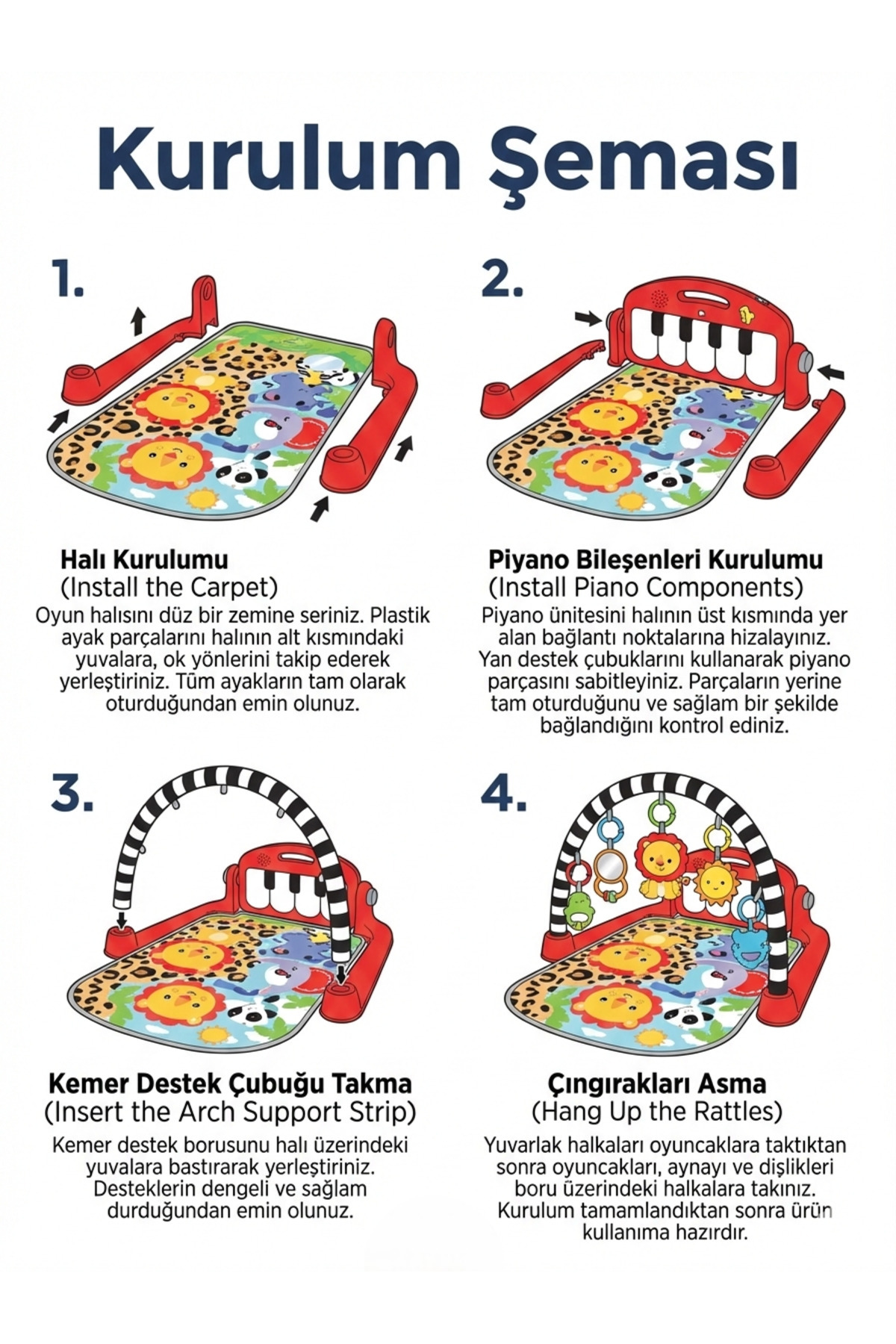 Kurulum Şeması

1.

Halı Kurulumu
(Install the Carpet)
Oyun halısını düz bir zemine seriniz. Plastik ayak parçalarını halının alt kısmındaki yuvalara, ok yönlerini takip ederek yerleştiriniz. Tüm ayakların tam olarak oturduğundan emin olunuz.

2.

Piyano Bileşenleri Kurulumu
(Install Piano Components)
Piyano ünitesini halının üst kısmında yer alan bağlantı noktalarına hizalayınız. Yan destek çubuklarını kullanarak piyano parçasını sabitleyiniz. Parçaların yerine tam oturduğunu ve sağlam bir şekilde bağlandığını kontrol ediniz.

3.

Kemer Destek Çubuğu Takma
(Insert the Arch Support Strip)
Kemer destek borusunu halı üzerindeki yuvalara bastırarak yerleştiriniz. Desteklerin dengeli ve sağlam durduğundan emin olunuz.

4.

Çıngırakları Asma
(Hang Up the Rattles)
Yuvarlak halkaları oyuncaklara taktıktan sonra oyuncakları, aynayı ve dişlikleri boru üzerindeki halkalara takınız. Kurulum tamamlandıktan sonra ürün kullanıma hazırdır.