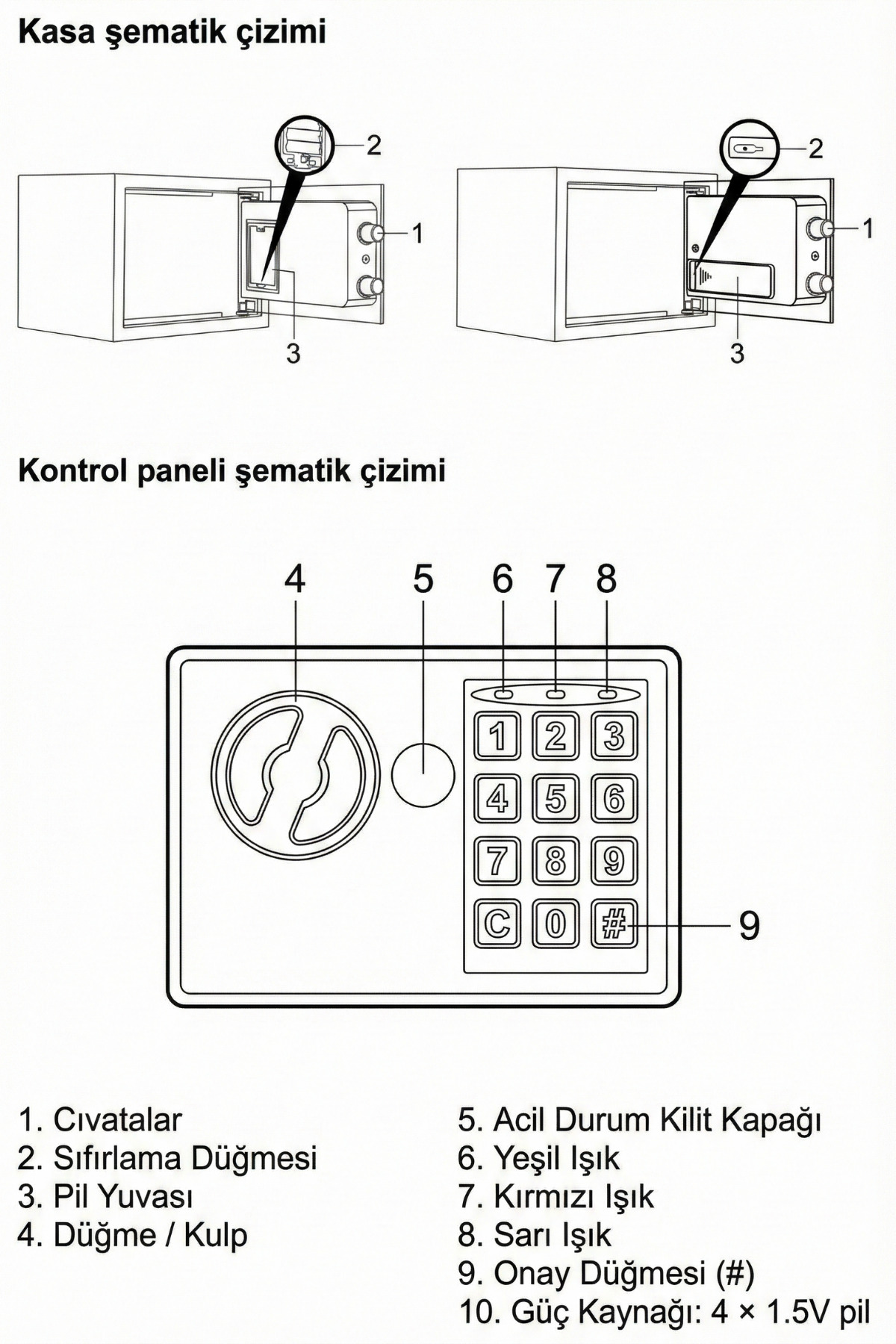 Kasa şematik çizimi

2
1
3

2
1
3

Kontrol paneli şematik çizimi

4 5 6 7 8

1 2 3
4 5 6
7 8 9
C 0 #

9

1. Cıvatalar
2. Sıfırlama Düğmesi
3. Pil Yuvası
4. Düğme / Kulp

5. Acil Durum Kilit Kapağı
6. Yeşil Işık
7. Kırmızı Işık
8. Sarı Işık
9. Onay Düğmesi (#)
10. Güç Kaynağı: 4 × 1.5V pil