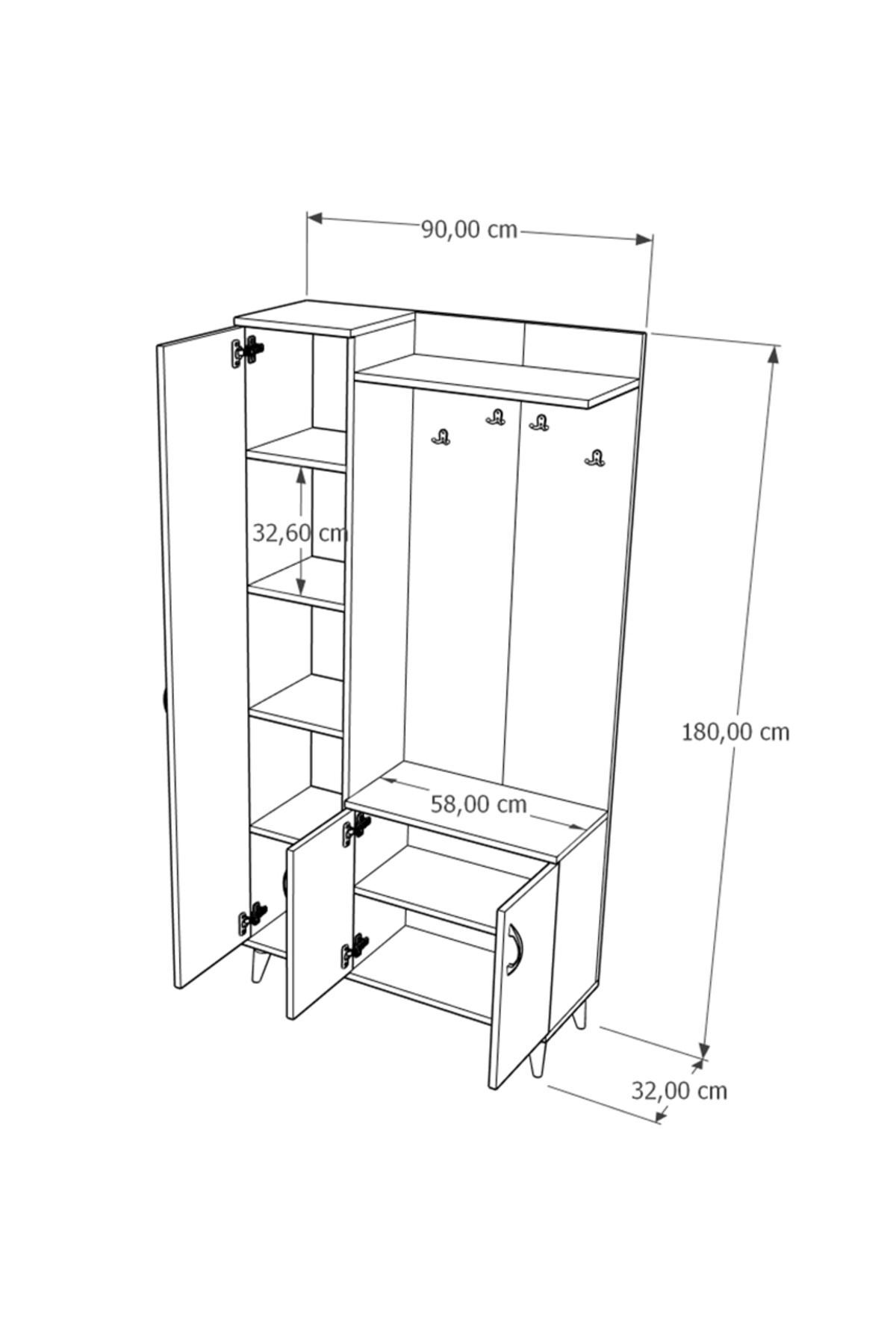 90,00 cm

32,60 cm

180,00 cm

58,00 cm

32,00 cm