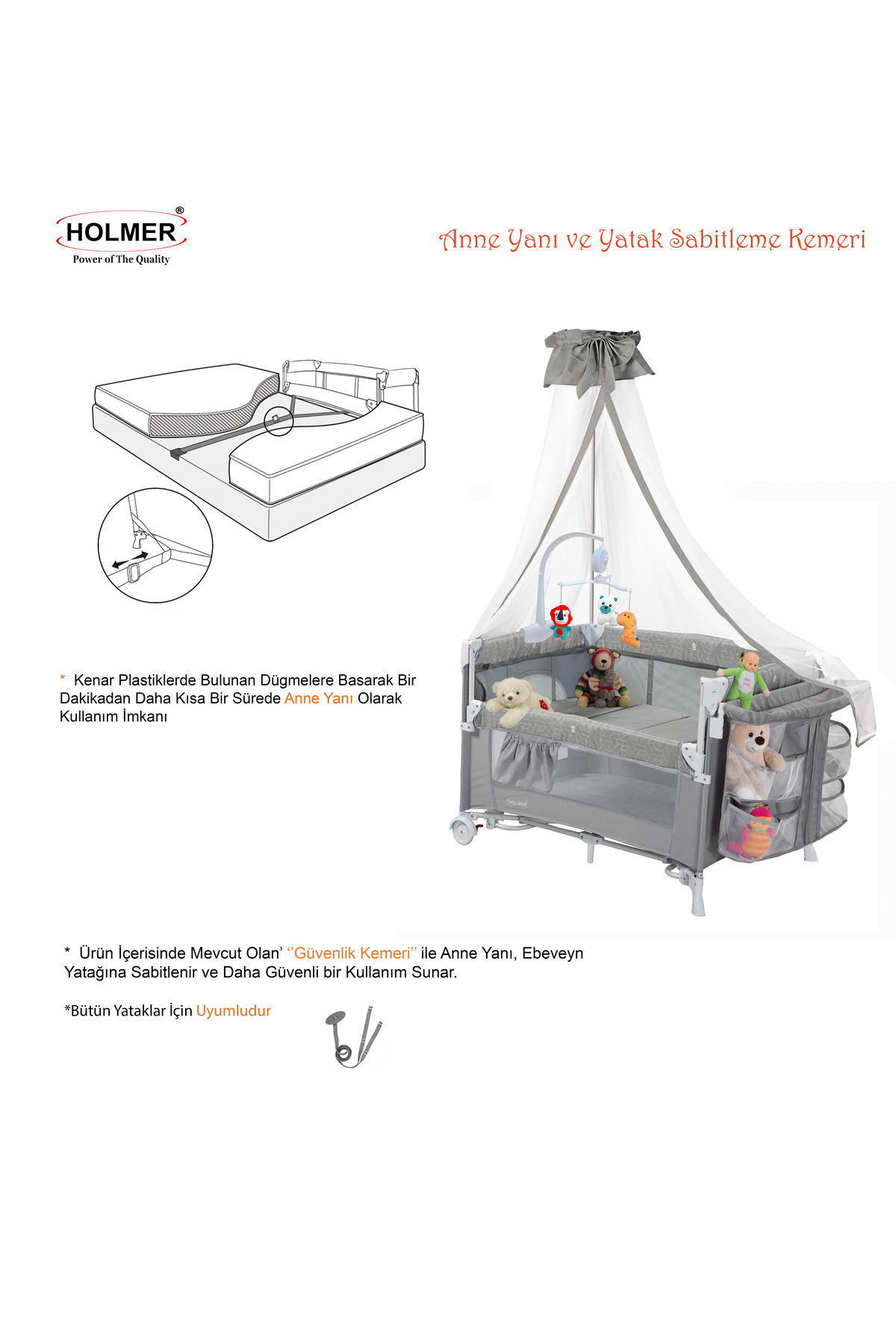 HOLMER®
Power of The Quality

Anne Yanı ve Yatak Sabitleme Kemeri

* Kenar Plastiklerde Bulunan Dügmelere Basarak Bir Dakikadan Daha Kısa Bir Sürede Anne Yanı Olarak Kullanım İmkanı

HOLMER

* Ürün İçerisinde Mevcut Olan' ''Güvenlik Kemeri'' ile Anne Yanı, Ebeveyn Yatağına Sabitlenir ve Daha Güvenli bir Kullanım Sunar.

*Bütün Yataklar İçin Uyumludur