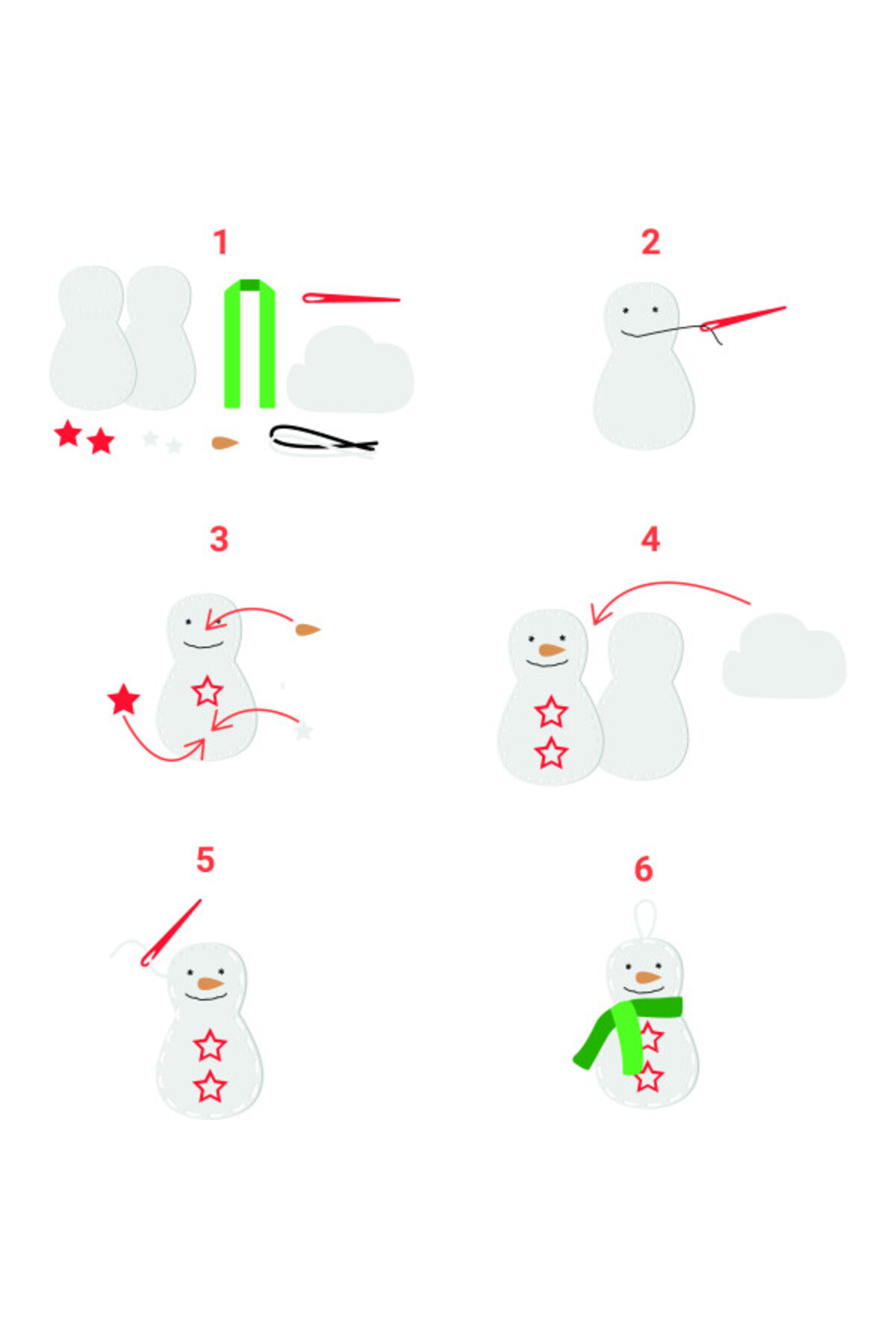 1

2

3

4

5

6