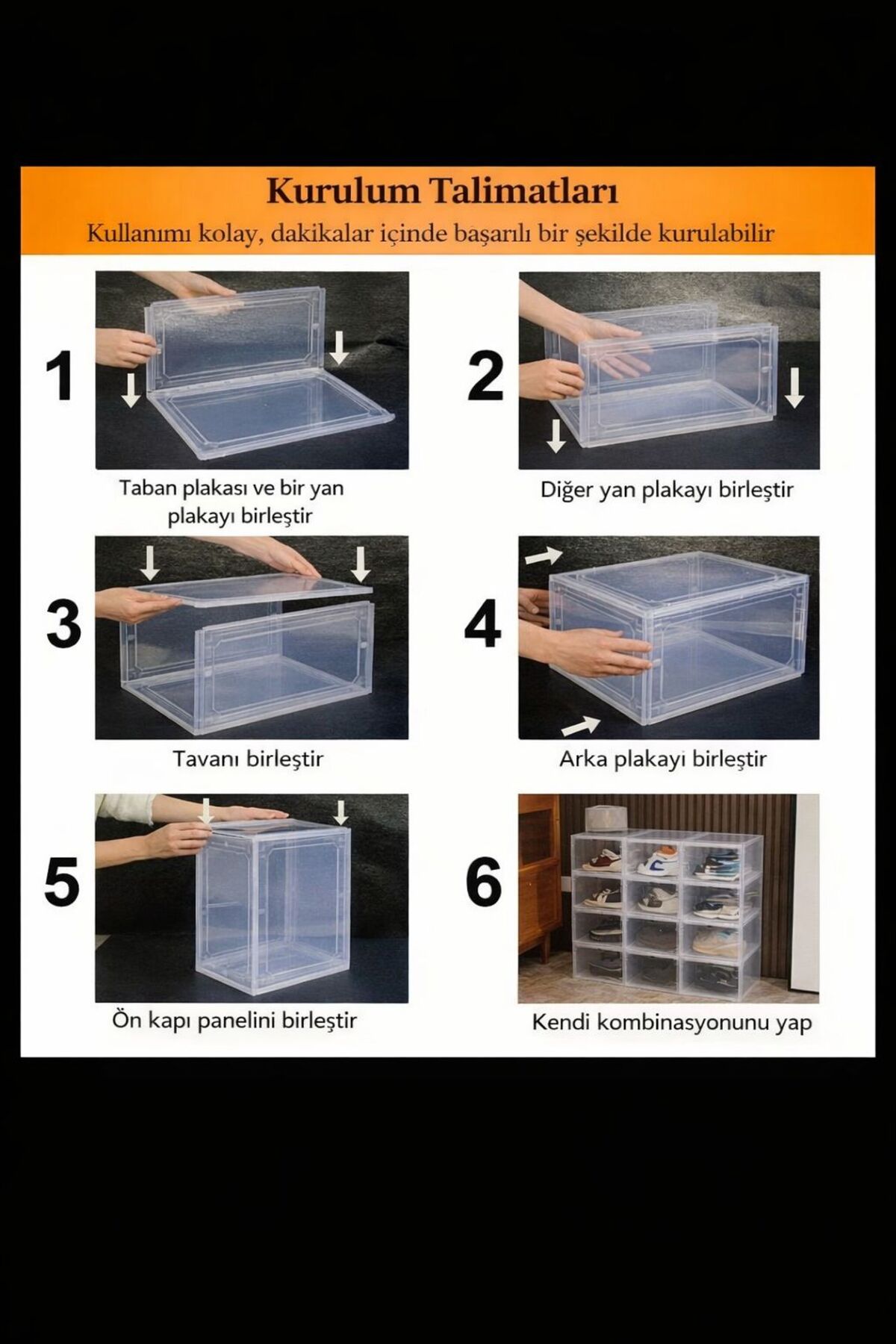 Kurulum Talimatları

Kullanımı kolay, dakikalar içinde başarılı bir şekilde kurulabilir

1

Taban plakası ve bir yan plakayı birleştir

2

Diğer yan plakayı birleştir

3

Tavanı birleştir

4

Arka plakayı birleştir

5

Ön kapı panelini birleştir

6

Kendi kombinasyonunu yap