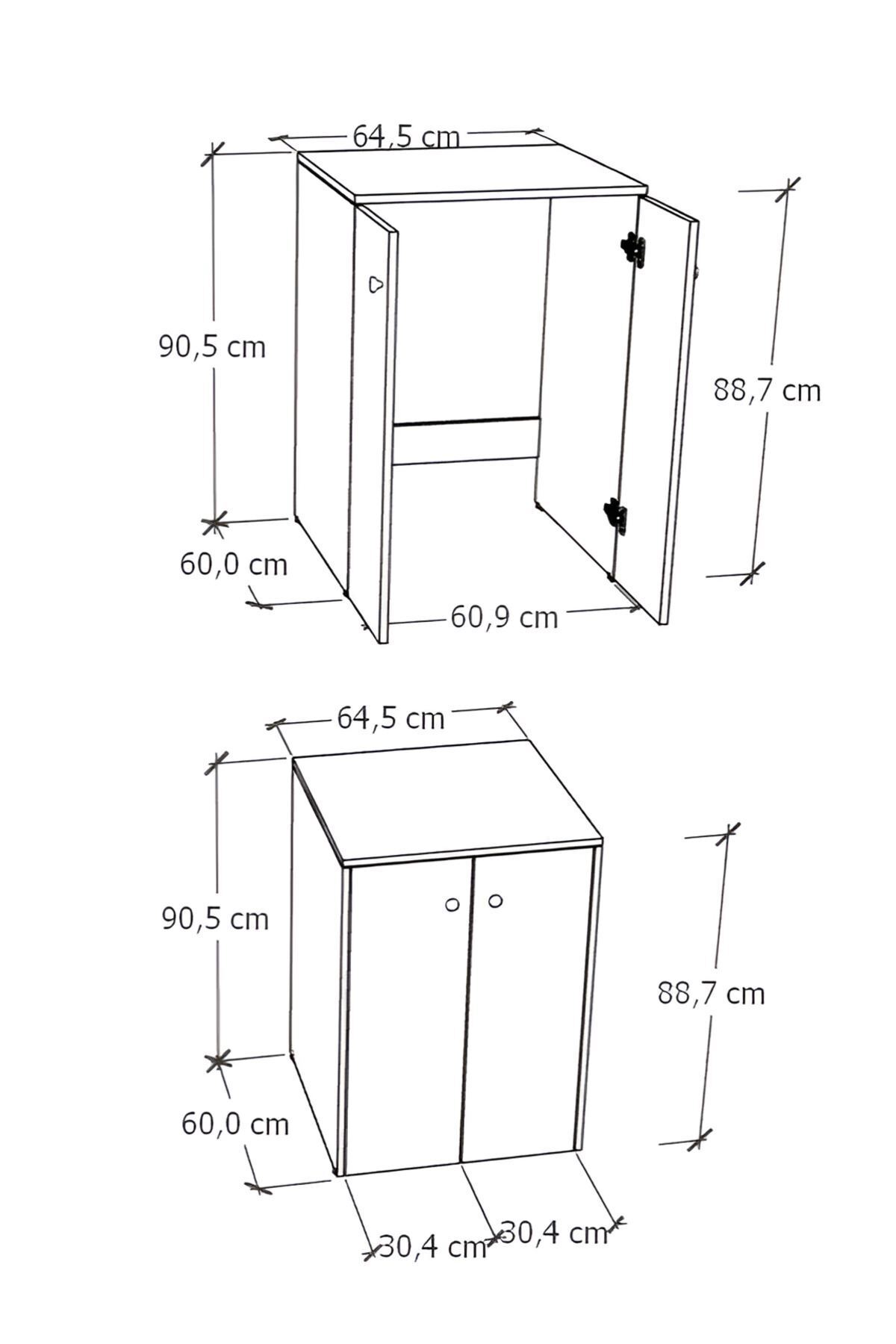 64,5 cm
90,5 cm
88,7 cm
60,0 cm
60,9 cm

64,5 cm
90,5 cm
88,7 cm
60,0 cm
30,4 cm
30,4 cm