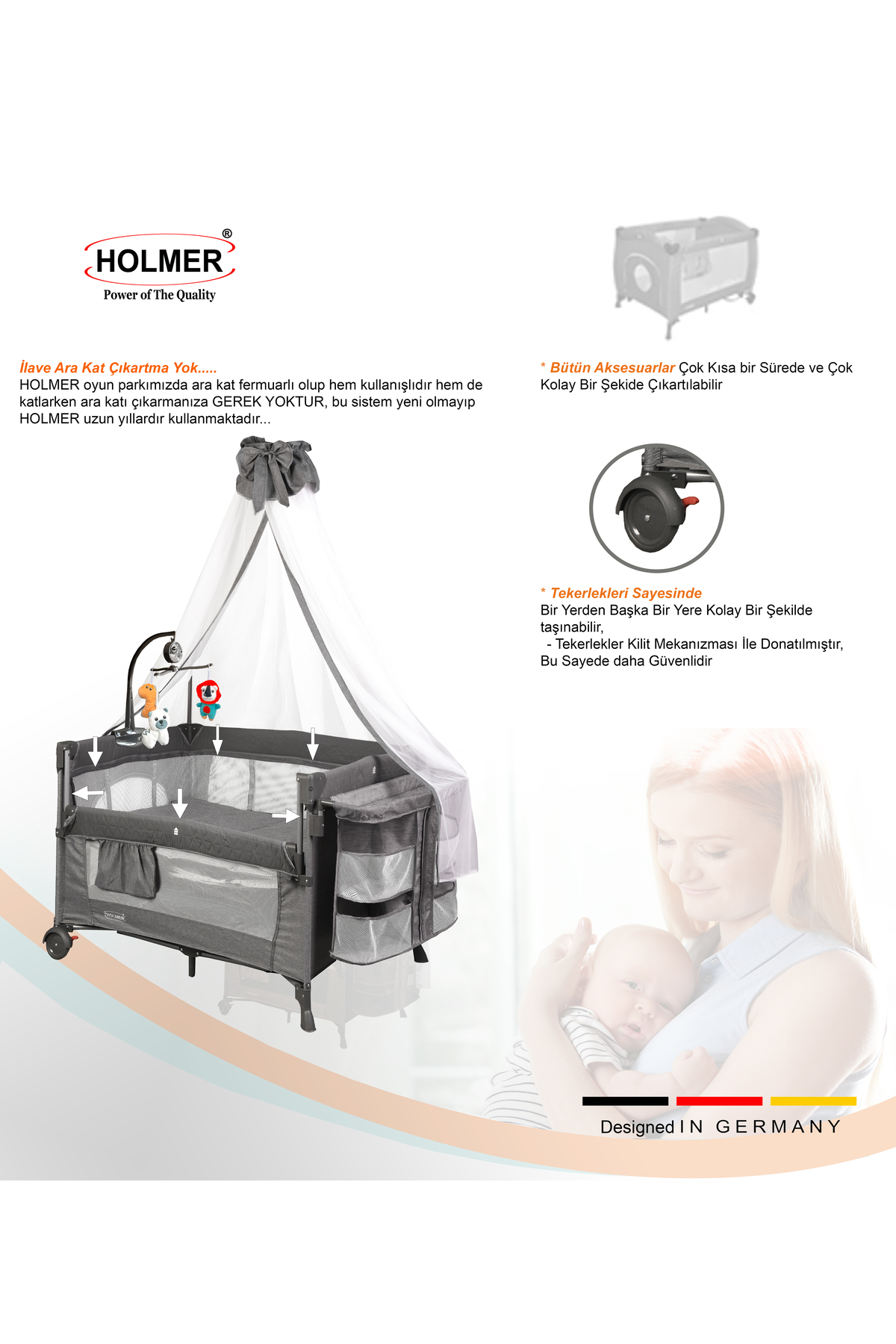 HOLMER®
Power of The Quality

İlave Ara Kat Çıkartma Yok.....
HOLMER oyun parkımızda ara kat fermuarlı olup hem kullanışlıdır hem de katlarken ara katı çıkarmanıza GEREK YOKTUR, bu sistem yeni olmayıp HOLMER uzun yıllardır kullanmaktadır...

* Bütün Aksesuarlar Çok Kısa bir Sürede ve Çok Kolay Bir Şekide Çıkartılabilir

* Tekerlekleri Sayesinde
Bir Yerden Başka Bir Yere Kolay Bir Şekilde taşınabilir,
- Tekerlekler Kilit Mekanızması İle Donatılmıştır, Bu Sayede daha Güvenlidir

Designed IN GERMANY