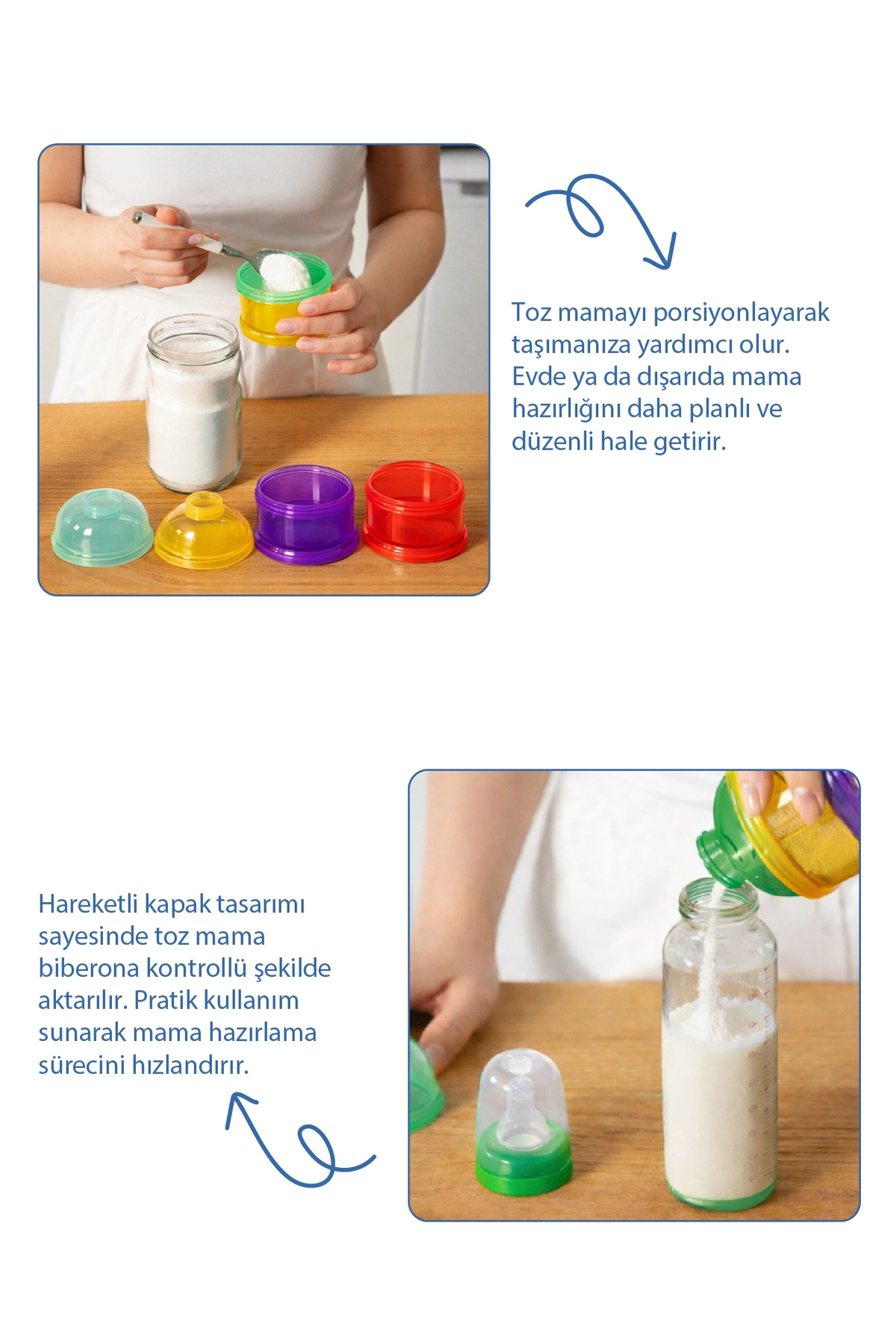 Toz mamayı porsiyonlayarak taşımanıza yardımcı olur. Evde ya da dışarıda mama hazırlığını daha planlı ve düzenli hale getirir.

Hareketli kapak tasarımı sayesinde toz mama biberona kontrollü şekilde aktarılır. Pratik kullanım sunarak mama hazırlama sürecini hızlandırır.