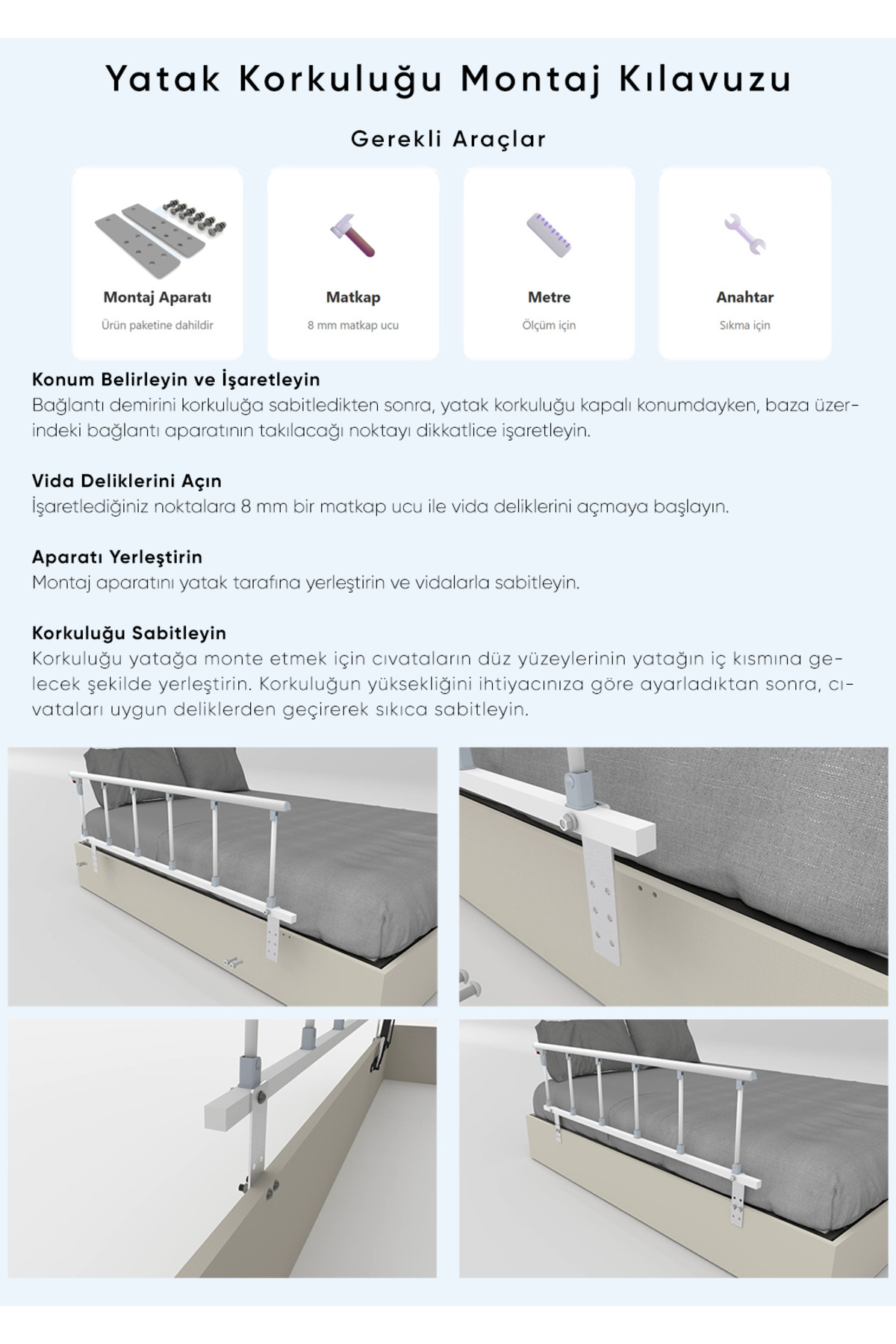 Yatak Korkuluğu Montaj Kılavuzu

Gerekli Araçlar

Montaj Aparatı
Ürün paketine dahildir

Matkap
8 mm matkap ucu

Metre
Ölçüm için

Anahtar
Sıkma için

Konum Belirleyin ve İşaretleyin
Bağlantı demirini korkuluğa sabitledikten sonra, yatak korkuluğu kapalı konumdayken, baza üzerindeki bağlantı aparatının takılacağı noktayı dikkatlice işaretleyin.

Vida Deliklerini Açın
İşaretlediğiniz noktalara 8 mm bir matkap ucu ile vida deliklerini açmaya başlayın.

Aparatı Yerleştirin
Montaj aparatını yatak tarafına yerleştirin ve vidalarla sabitleyin.

Korkuluğu Sabitleyin
Korkuluğu yatağa monte etmek için cıvataların düz yüzeylerinin yatağın iç kısmına gelecek şekilde yerleştirin. Korkuluğun yüksekliğini ihtiyacınıza göre ayarladıktan sonra, cıvataları uygun deliklerden geçirerek sıkıca sabitleyin.