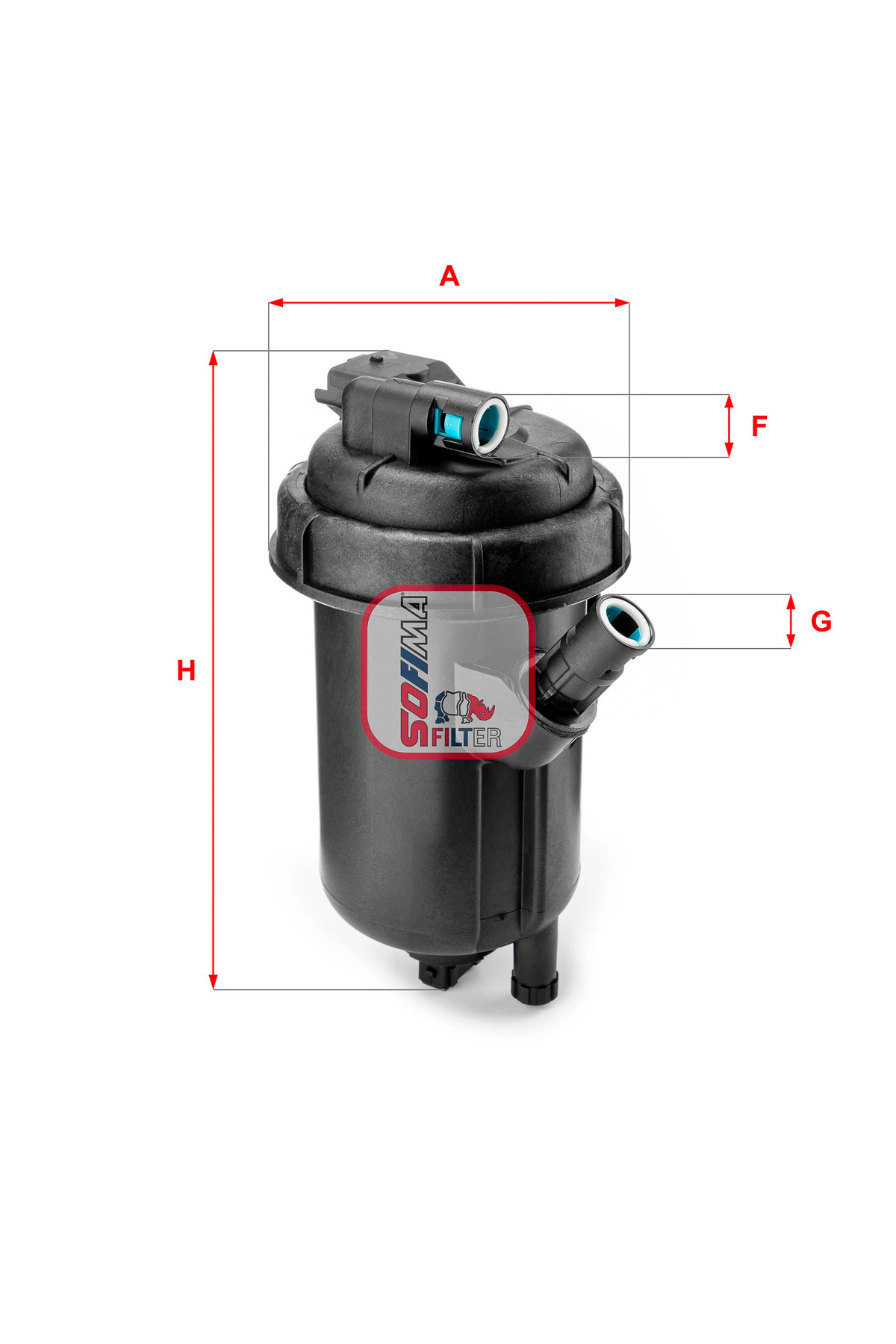 A

F

G

H

SOFIMA
FILTER