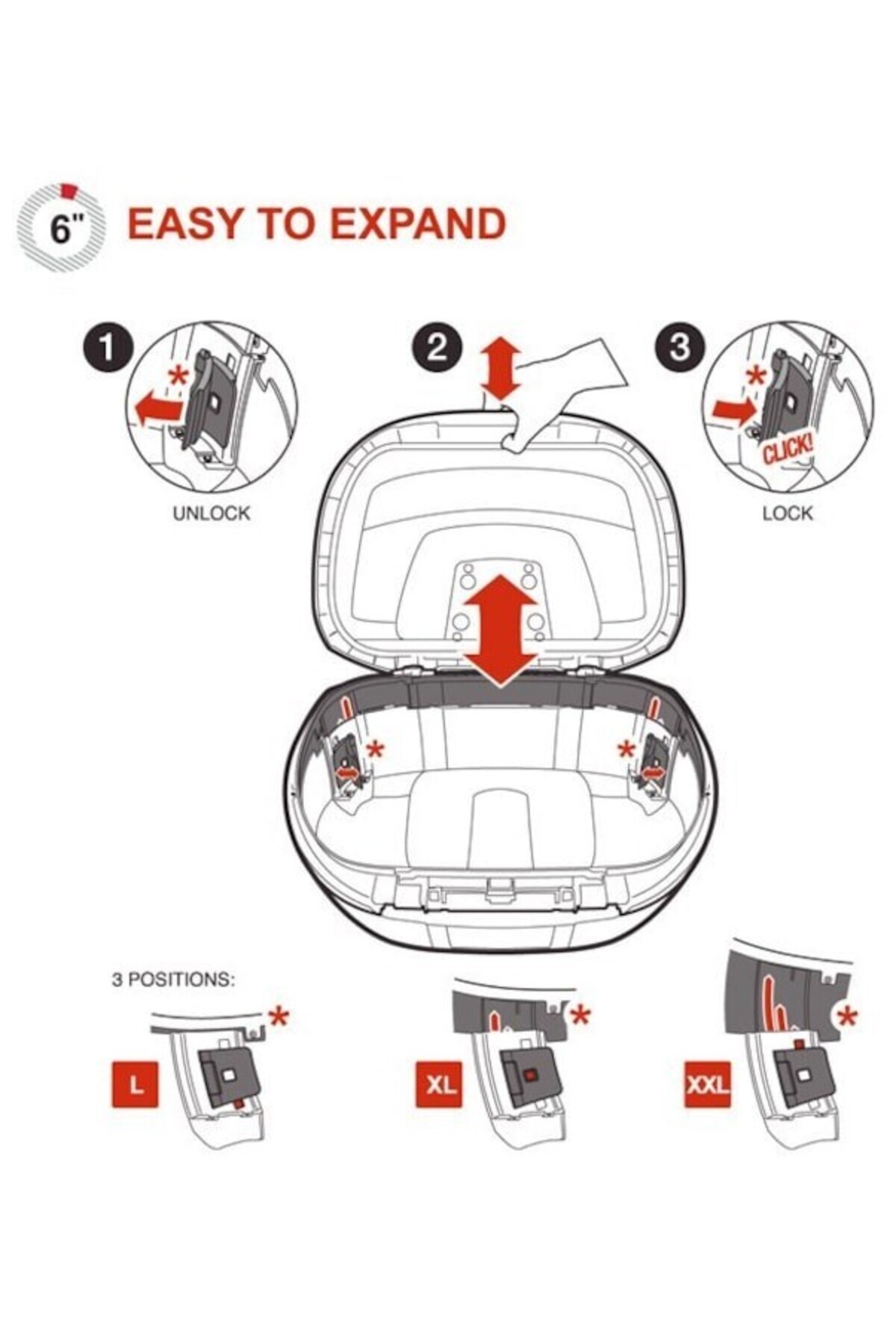 6"

EASY TO EXPAND

1
*
UNLOCK

2

3
*
CLICK!
LOCK

*
*

3 POSITIONS:

*
L

*
XL

*
XXL