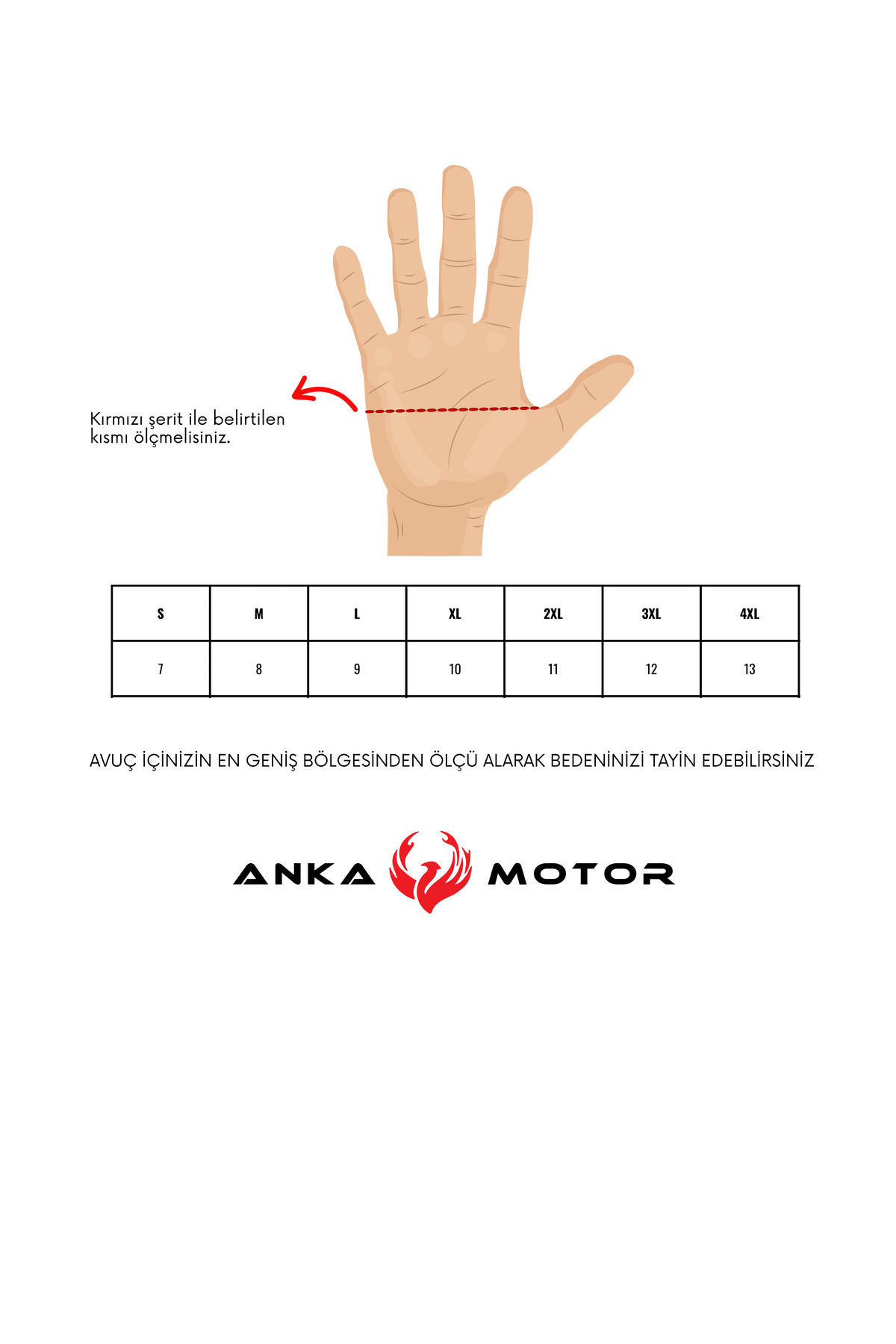 Kırmızı şerit ile belirtilen kısmı ölçmelisiniz.

| S | M | L | XL | 2XL | 3XL | 4XL |
|---|---|---|---|---|---|---|
| 7 | 8 | 9 | 10 | 11 | 12 | 13 |

AVUÇ İÇİNİZİN EN GENİŞ BÖLGESİNDEN ÖLÇÜ ALARAK BEDENİNİZİ TAYİN EDEBİLİRSİNİZ

ANKA MOTOR