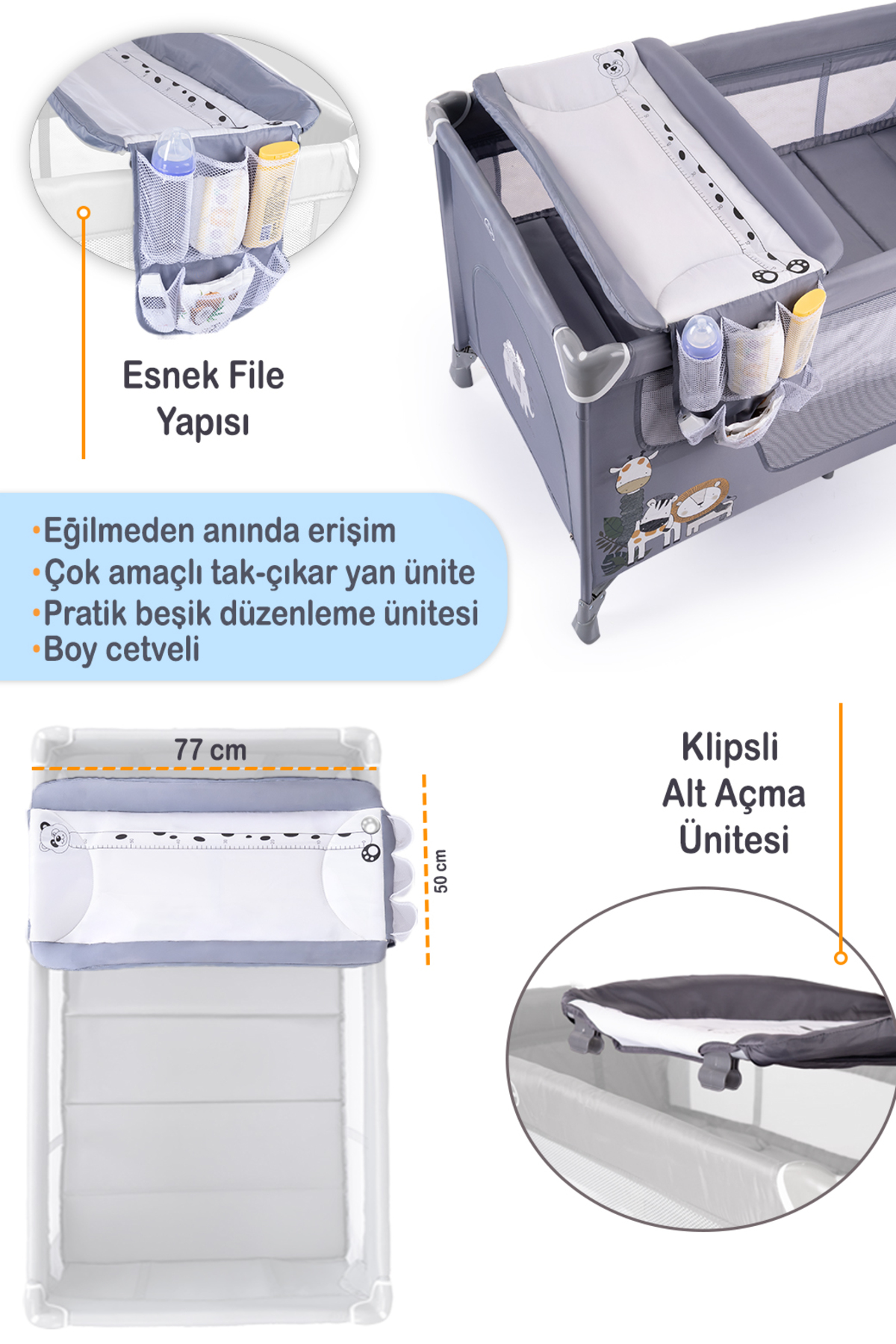 Esnek File Yapısı

•Eğilmeden anında erişim
•Çok amaçlı tak-çıkar yan ünite
•Pratik beşik düzenleme ünitesi
•Boy cetveli

77 cm

50 cm

Klipsli Alt Açma Ünitesi