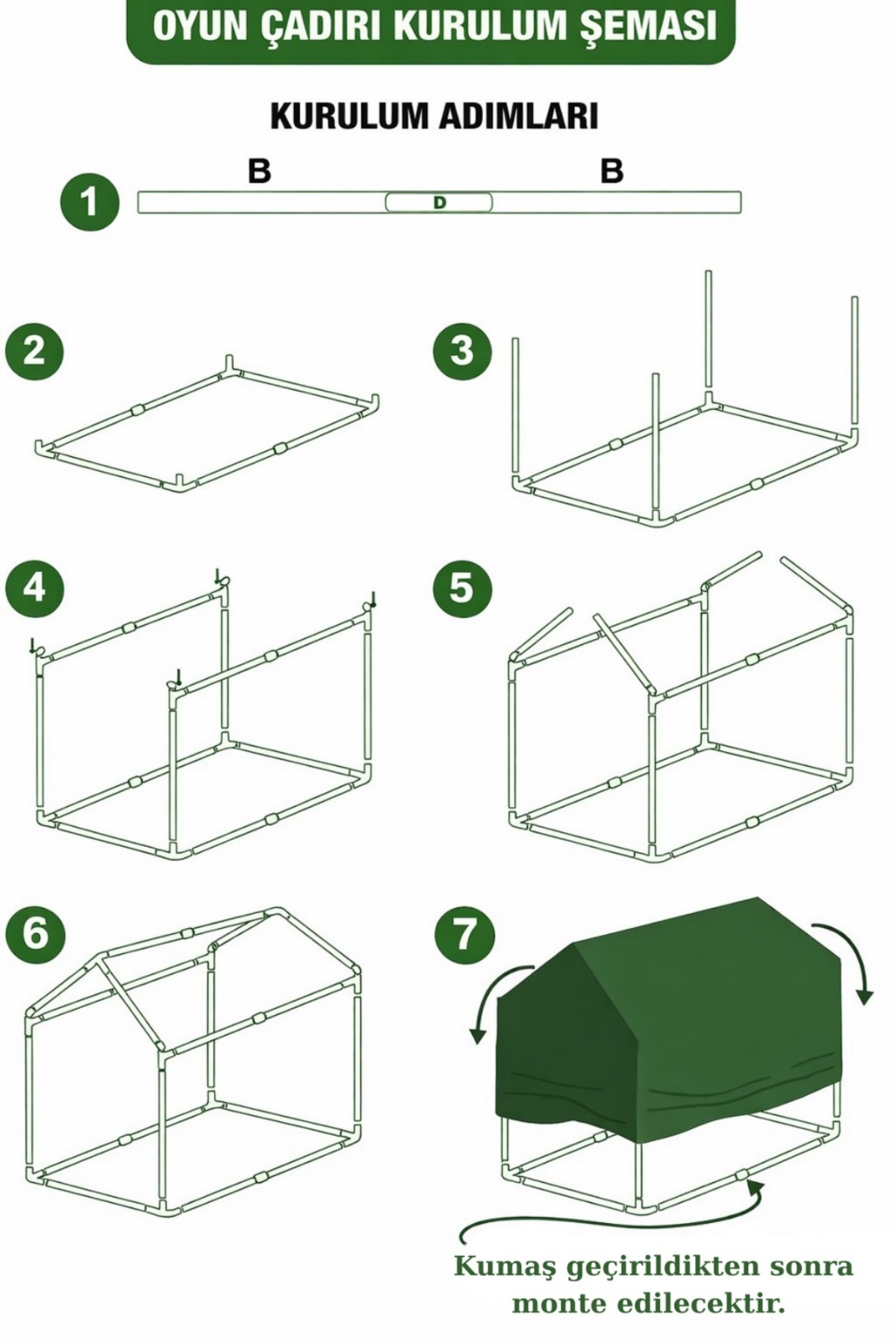 OYUN ÇADIRI KURULUM ŞEMASI

KURULUM ADIMLARI

1

B

D

B

2

3

4

5

6

7

Kumaş geçirildikten sonra monte edilecektir.