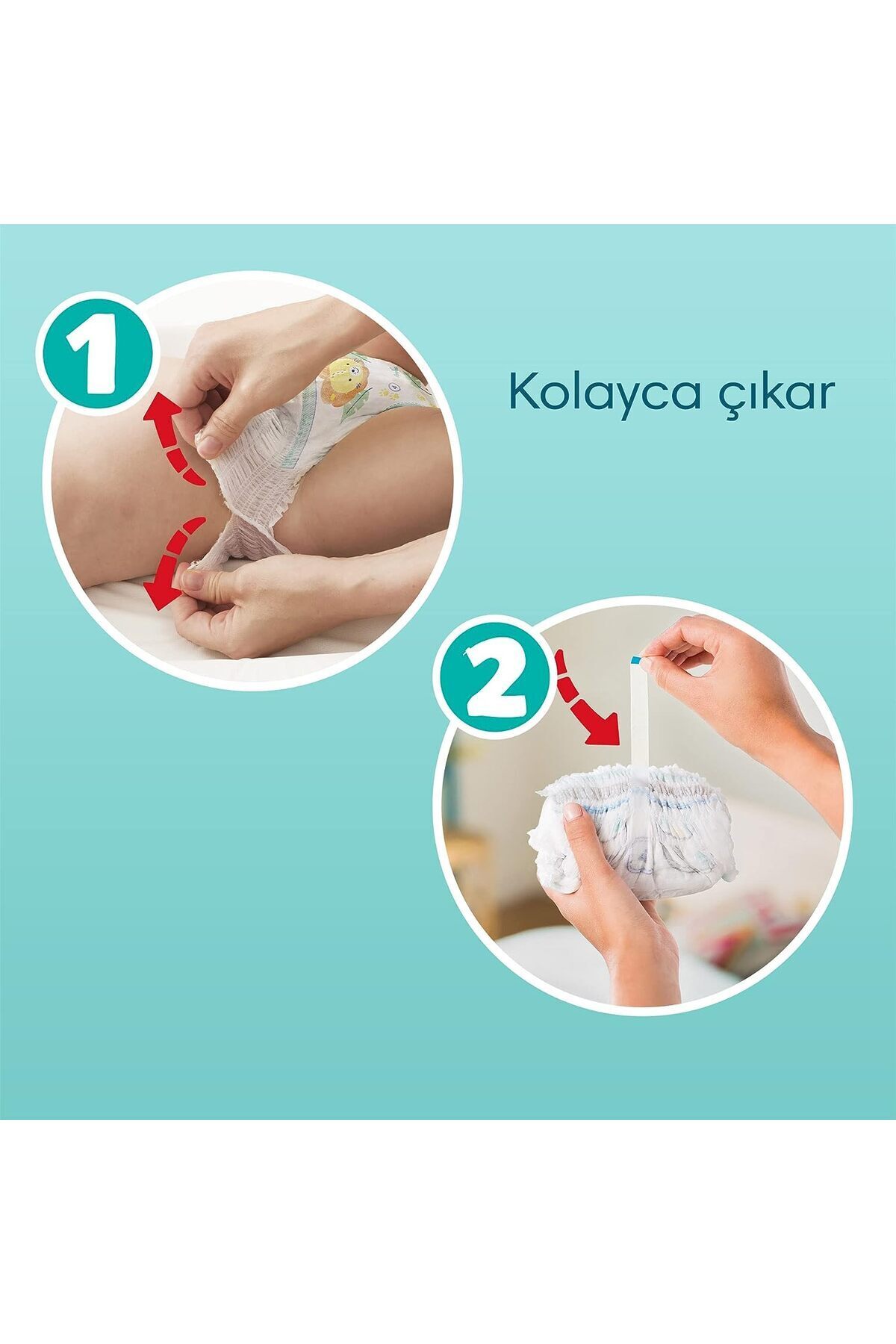 1

Kolayca çıkar

2