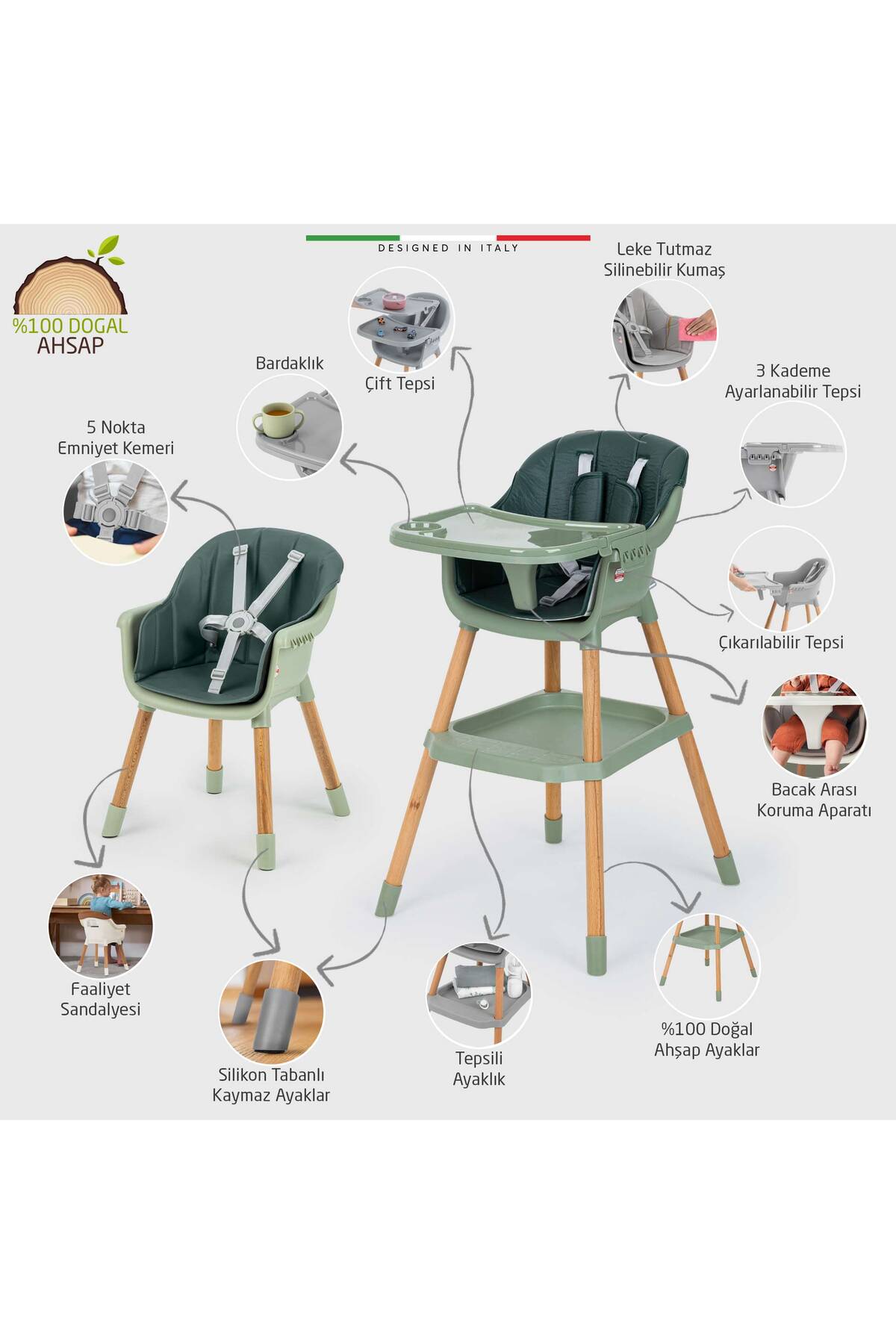 %100 DOGAL AHSAP

DESIGNED IN ITALY

Leke Tutmaz Silinebilir Kumaş

Bardaklık

Çift Tepsi

3 Kademe Ayarlanabilir Tepsi

5 Nokta Emniyet Kemeri

Çıkarılabilir Tepsi

Bacak Arası Koruma Aparatı

Faaliyet Sandalyesi

Silikon Tabanlı Kaymaz Ayaklar

Tepsili Ayaklık

%100 Doğal Ahşap Ayaklar