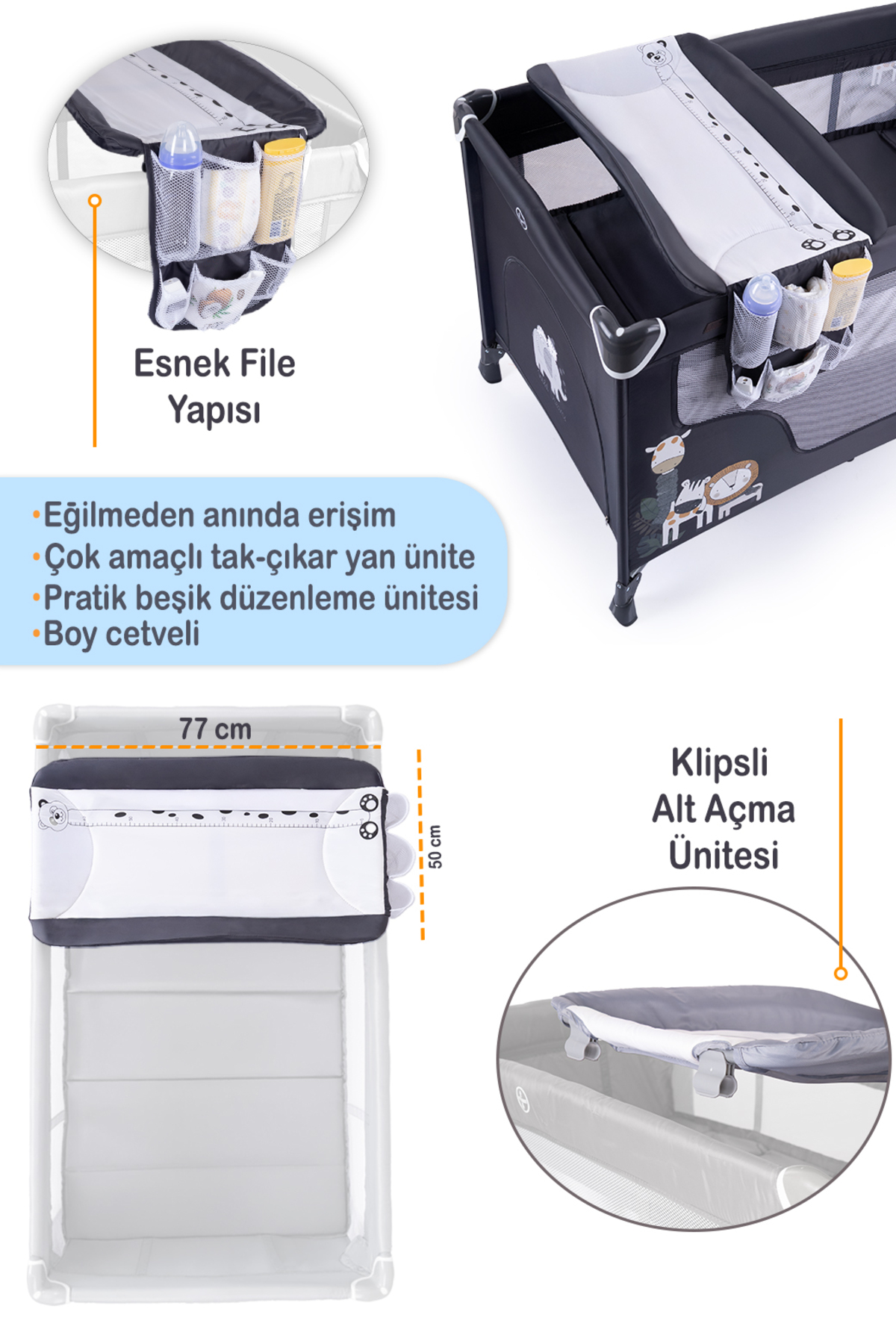 Esnek File Yapısı

•Eğilmeden anında erişim
•Çok amaçlı tak-çıkar yan ünite
•Pratik beşik düzenleme ünitesi
•Boy cetveli

77 cm

50 cm

Klipsli Alt Açma Ünitesi