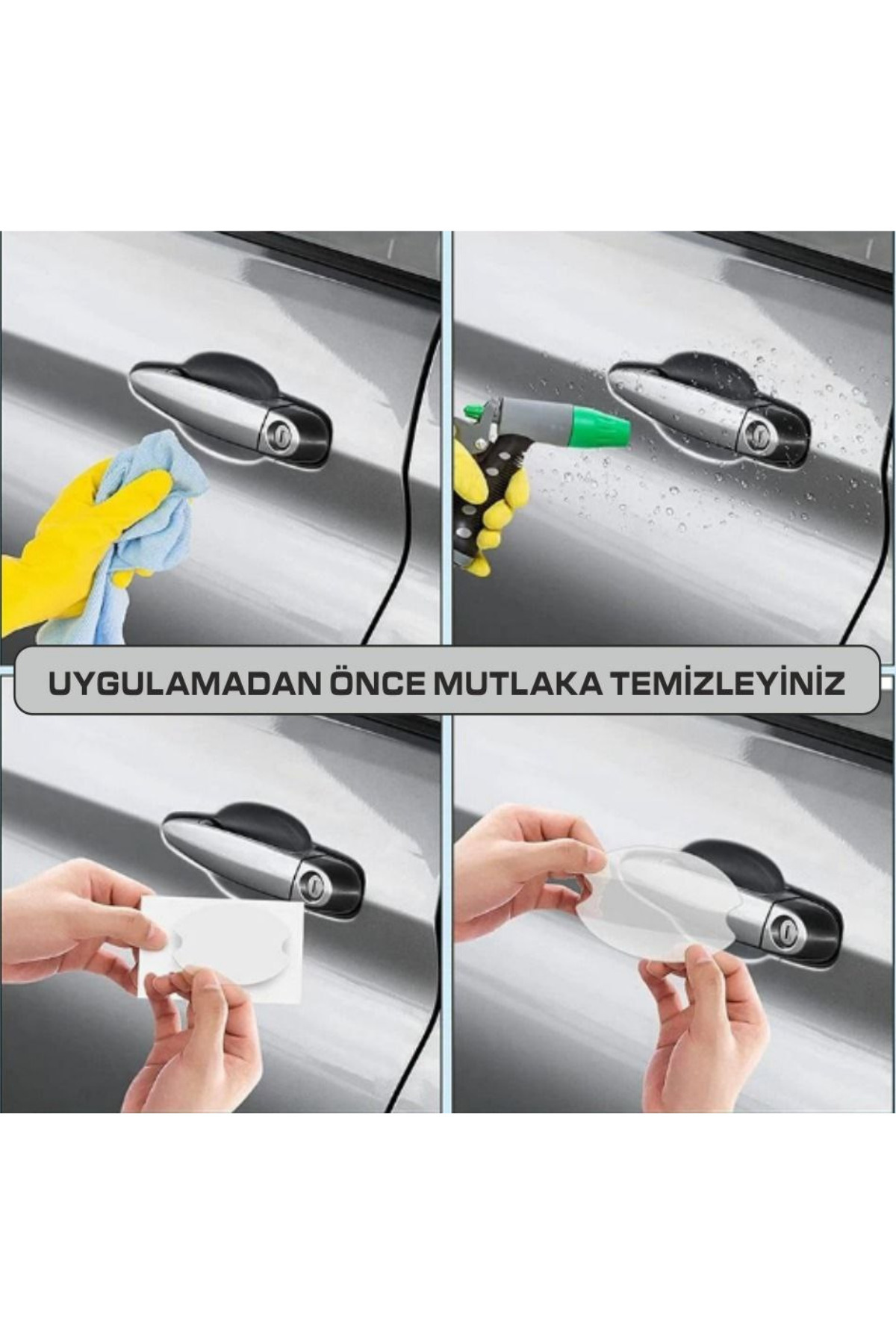 UYGULAMADAN ÖNCE MUTLAKA TEMİZLEYİNİZ