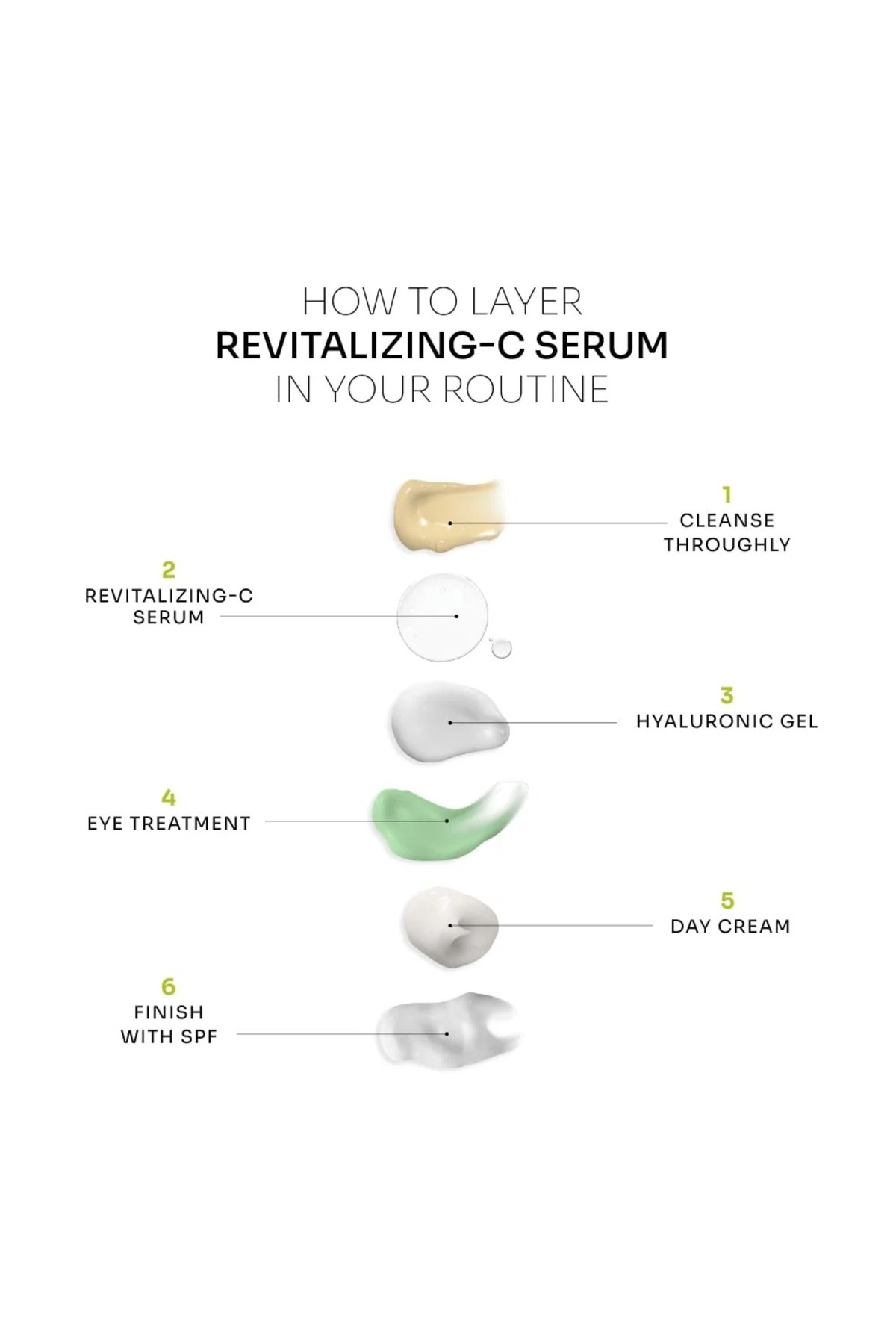 HOW TO LAYER
REVITALIZING-C SERUM
IN YOUR ROUTINE

1
CLEANSE THROUGHLY

2
REVITALIZING-C SERUM

3
HYALURONIC GEL

4
EYE TREATMENT

5
DAY CREAM

6
FINISH WITH SPF