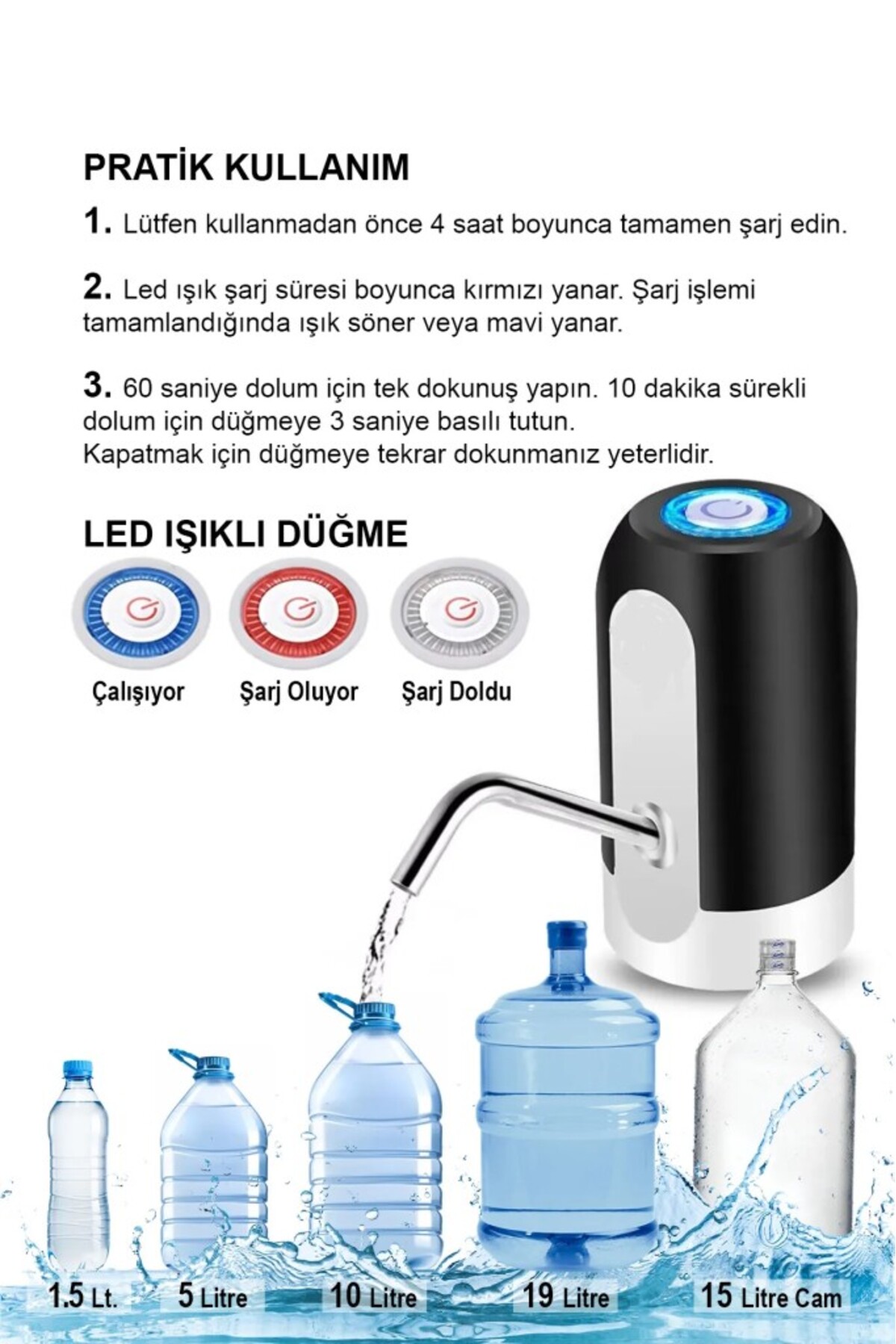 PRATİK KULLANIM

1. Lütfen kullanmadan önce 4 saat boyunca tamamen şarj edin.

2. Led ışık şarj süresi boyunca kırmızı yanar. Şarj işlemi tamamlandığında ışık söner veya mavi yanar.

3. 60 saniye dolum için tek dokunuş yapın. 10 dakika sürekli dolum için düğmeye 3 saniye basılı tutun.
Kapatmak için düğmeye tekrar dokunmanız yeterlidir.

LED IŞIKLI DÜĞME

Çalışıyor

Şarj Oluyor

Şarj Doldu

1.5 Lt.

5 Litre

10 Litre

19 Litre

15 Litre Cam