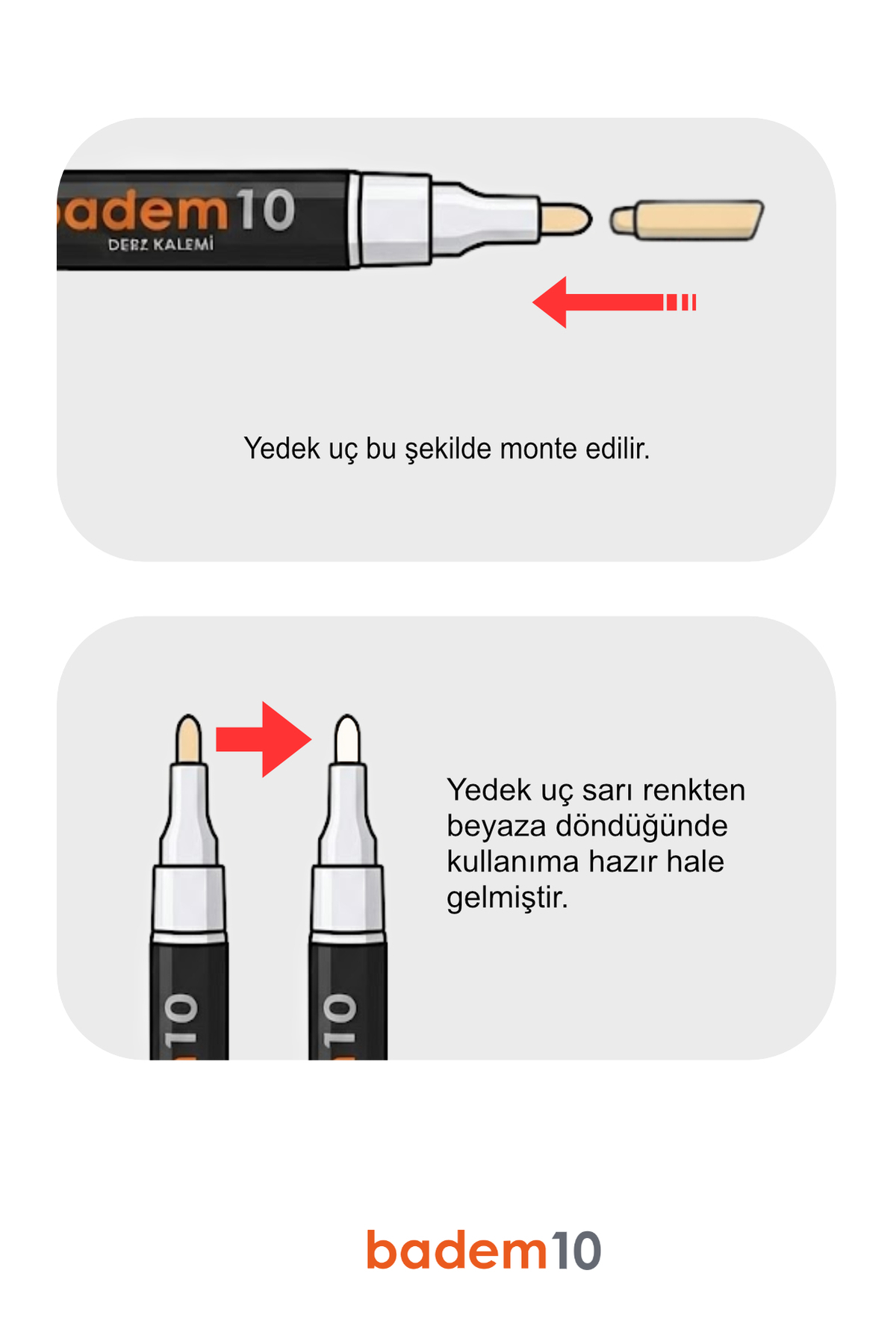 adem10
DERZ KALEMİ

Yedek uç bu şekilde monte edilir.

10

10

Yedek uç sarı renkten beyaza döndüğünde kullanıma hazır hale gelmiştir.

badem10