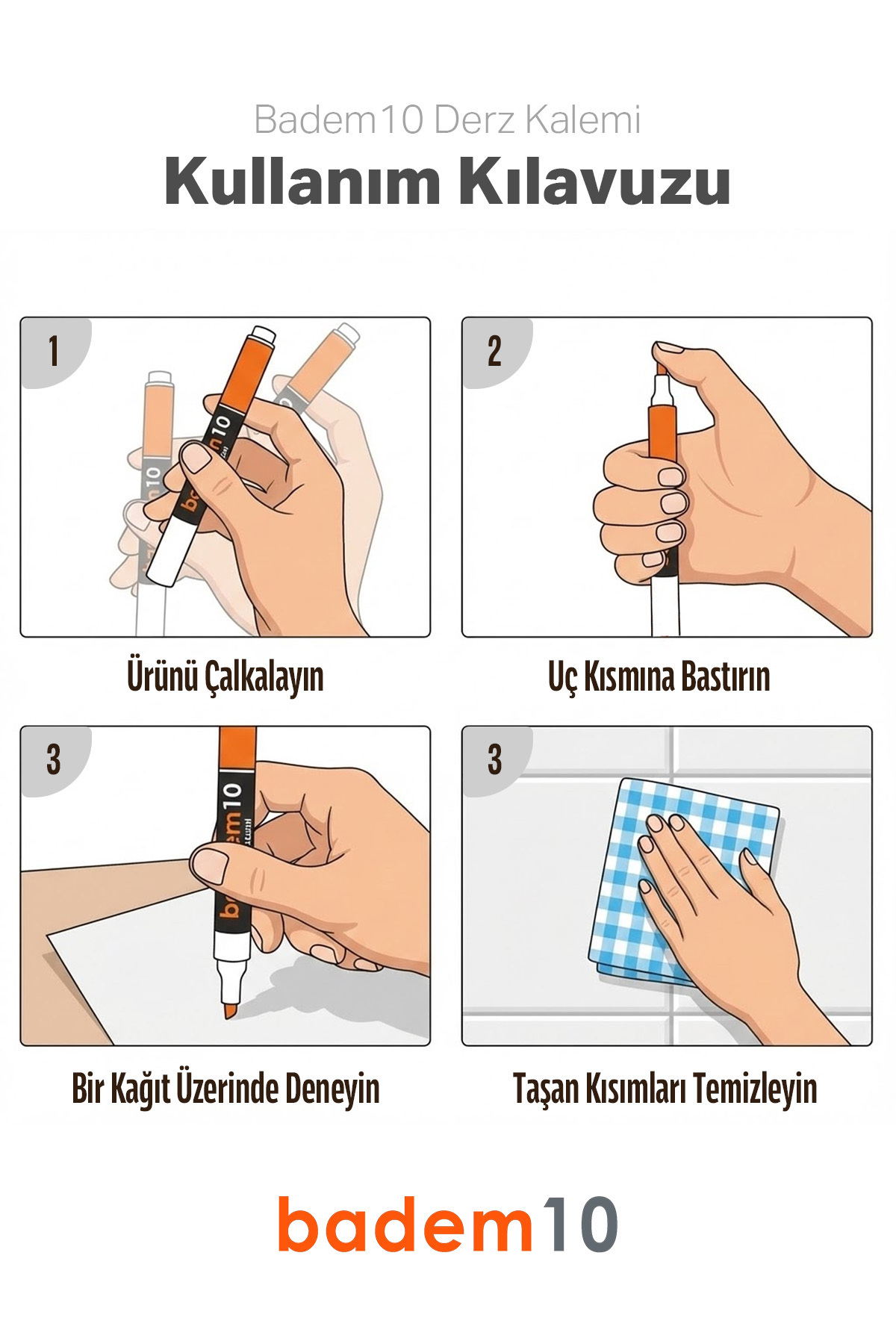 Badem10 Derz Kalemi
Kullanım Kılavuzu

1

Ürünü Çalkalayın

2

Uç Kısmına Bastırın

3

Bir Kağıt Üzerinde Deneyin

3

Taşan Kısımları Temizleyin

badem10