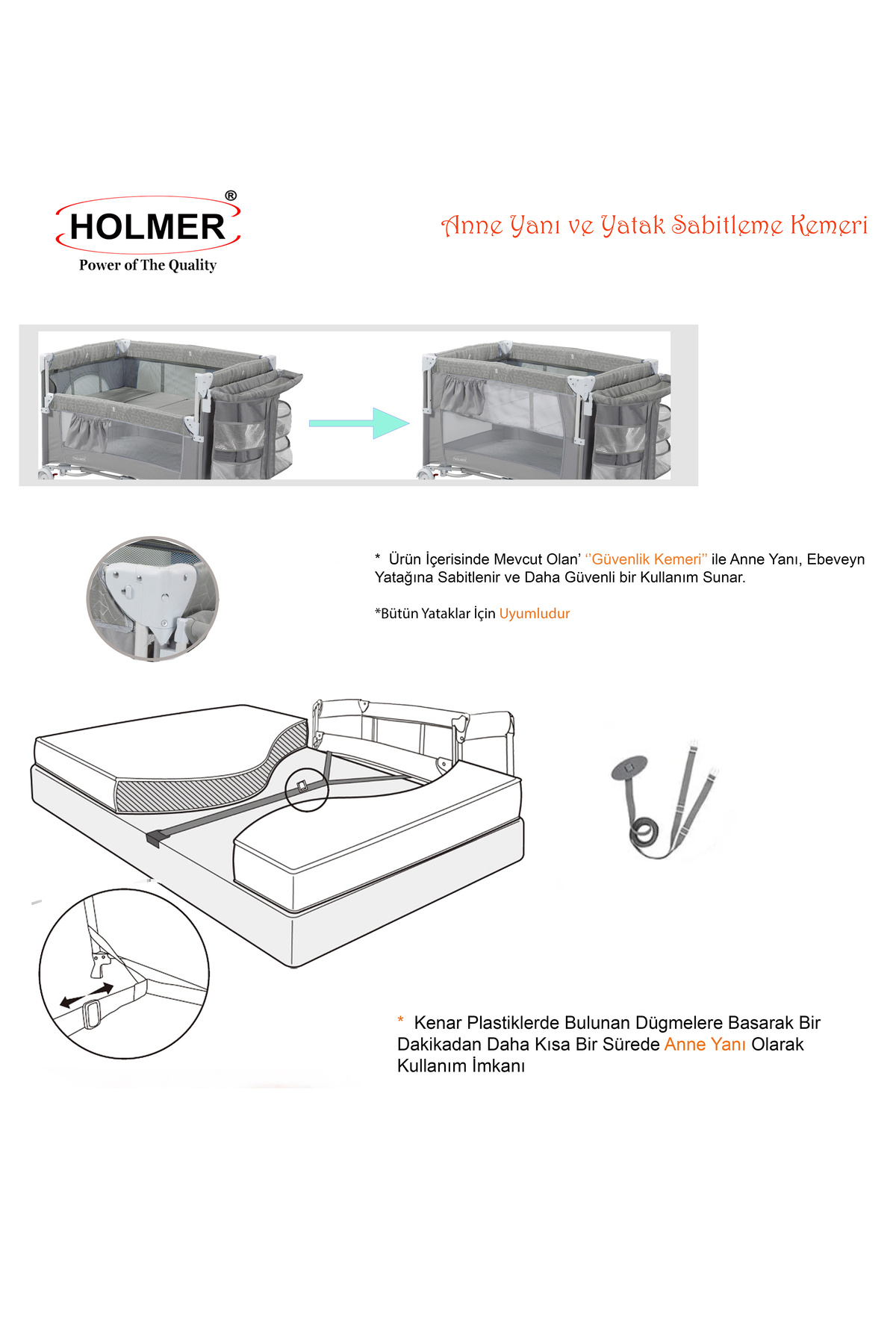 HOLMER®
Power of The Quality

Anne Yanı ve Yatak Sabitleme Kemeri

* Ürün İçerisinde Mevcut Olan' ''Güvenlik Kemeri'' ile Anne Yanı, Ebeveyn Yatağına Sabitlenir ve Daha Güvenli bir Kullanım Sunar.

*Bütün Yataklar İçin Uyumludur

* Kenar Plastiklerde Bulunan Dügmelere Basarak Bir Dakikadan Daha Kısa Bir Sürede Anne Yanı Olarak Kullanım İmkanı