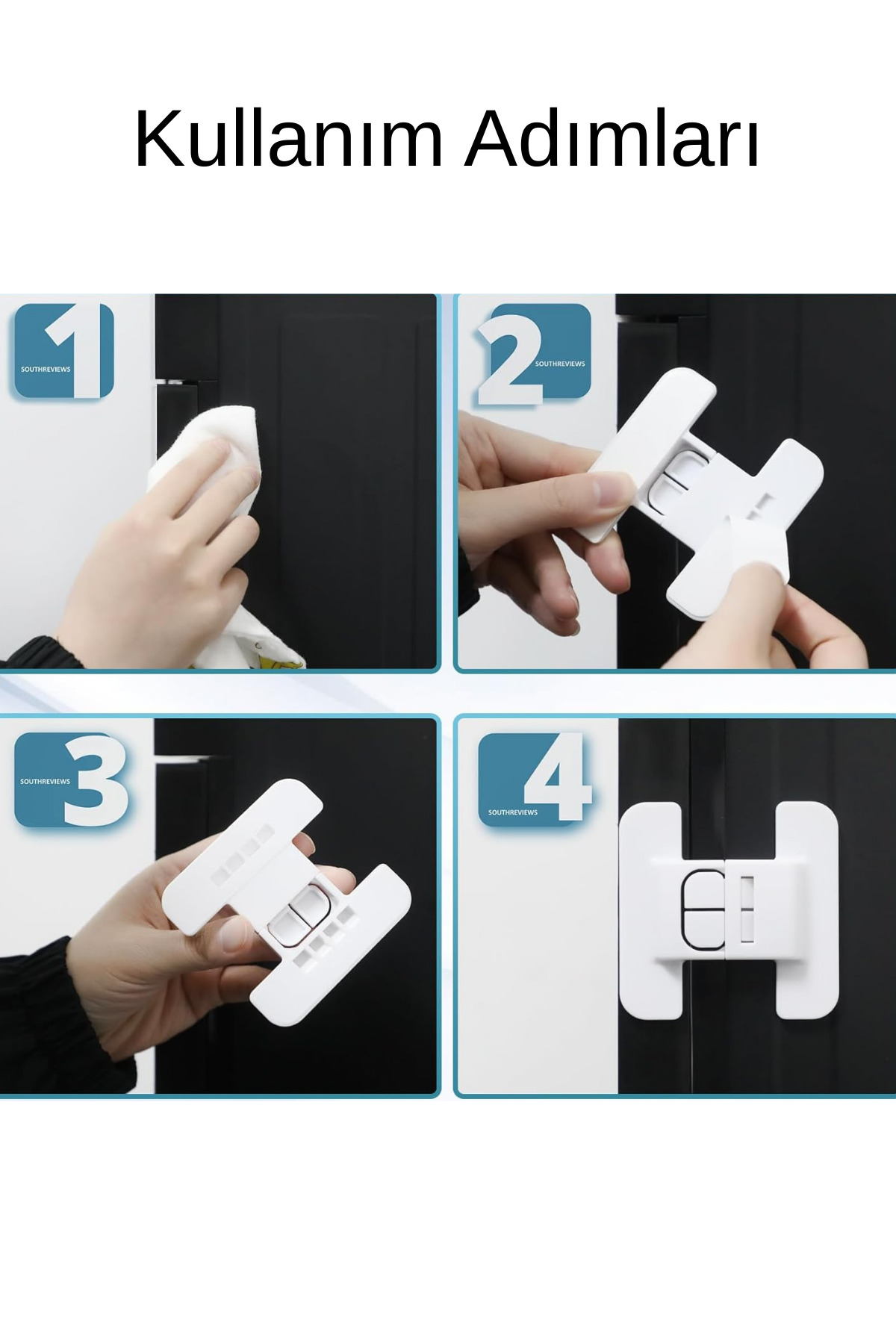 Kullanım Adımları

1
SOUTHREVIEWS

2
SOUTHREVIEWS

3
SOUTHREVIEWS

4
SOUTHREVIEWS